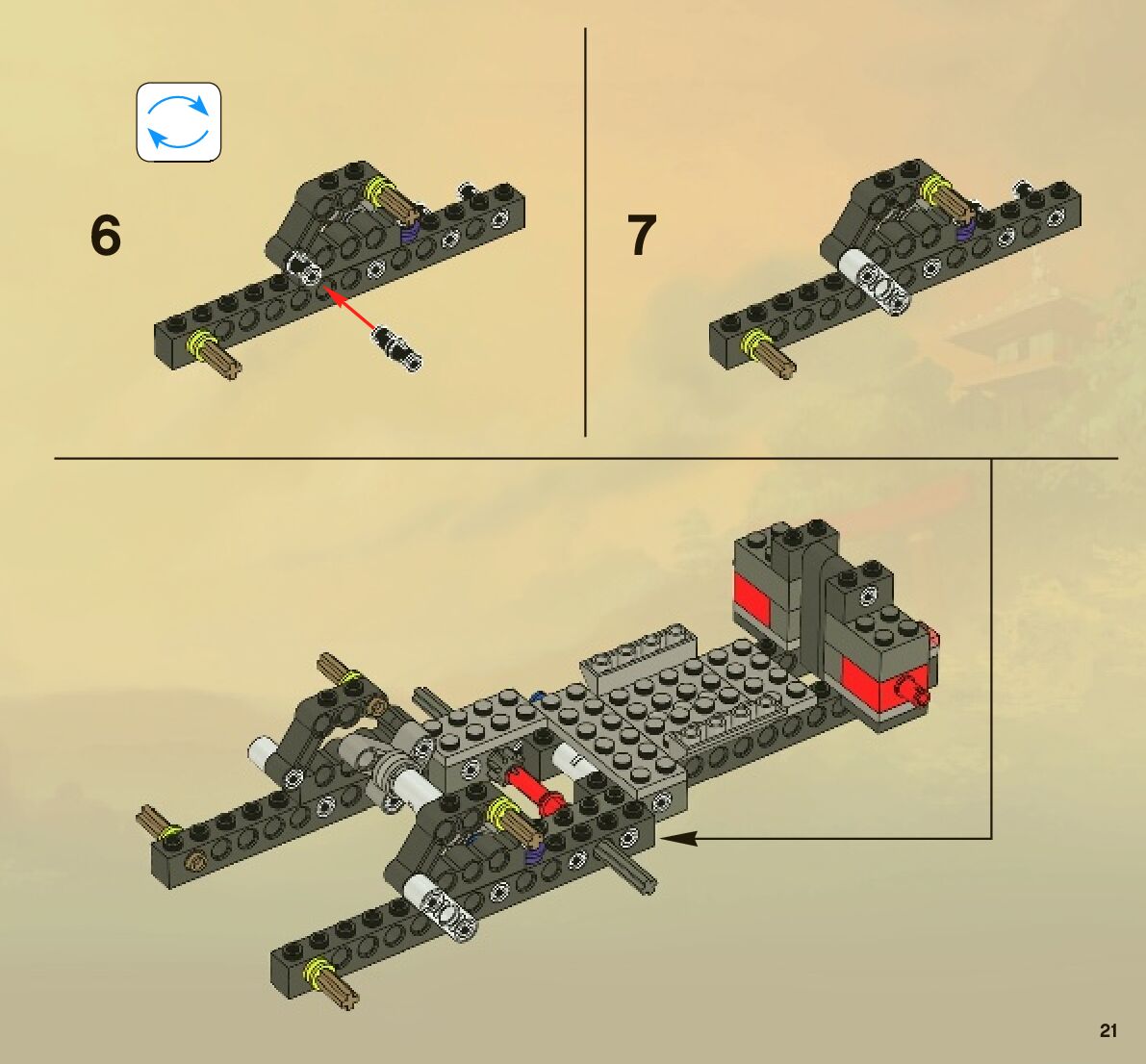 6

7

21