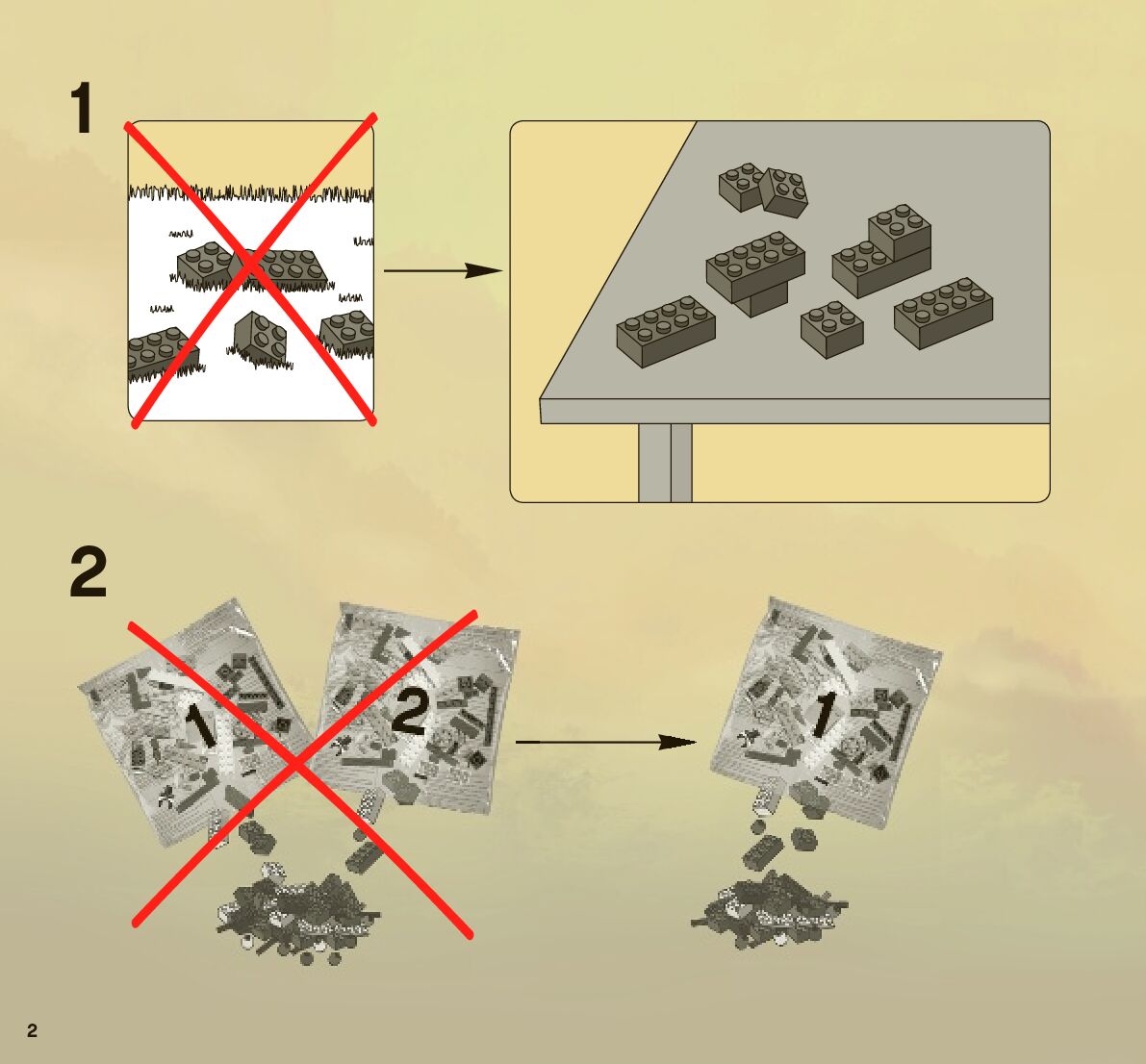 1

2

1

2

1

2