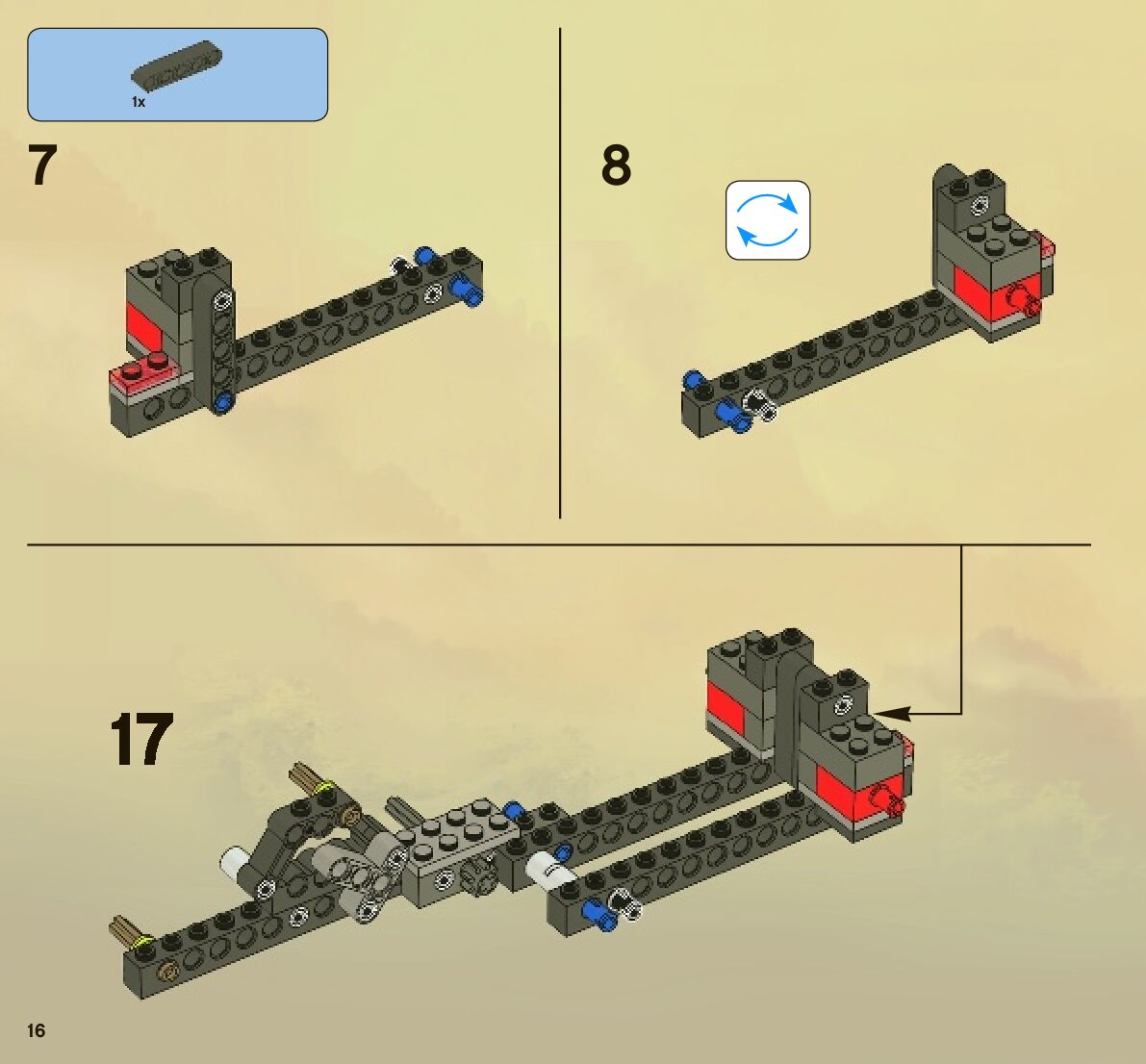 1x

7

8

17

16