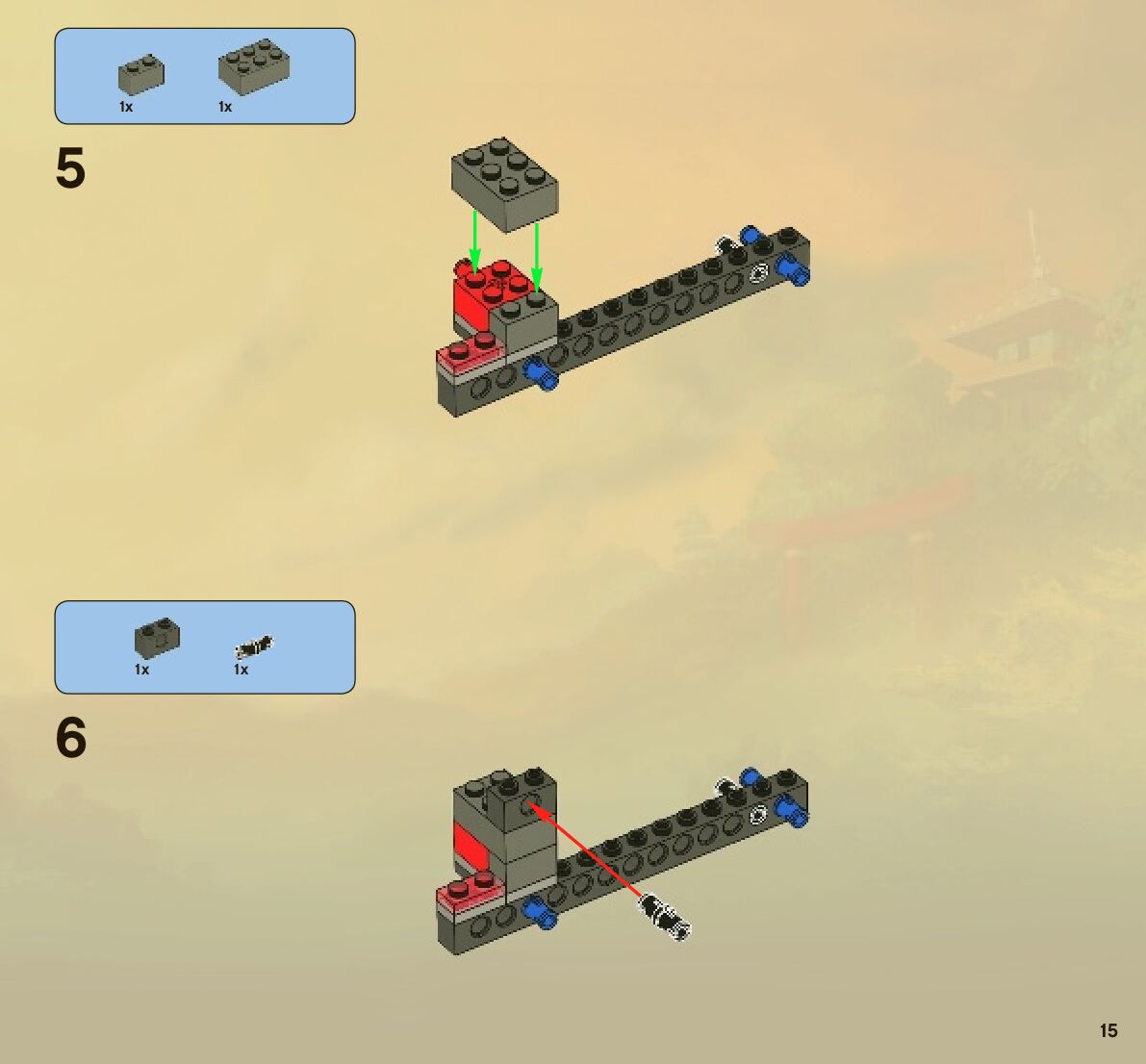 1x 1x

5

1x 1x

6

15