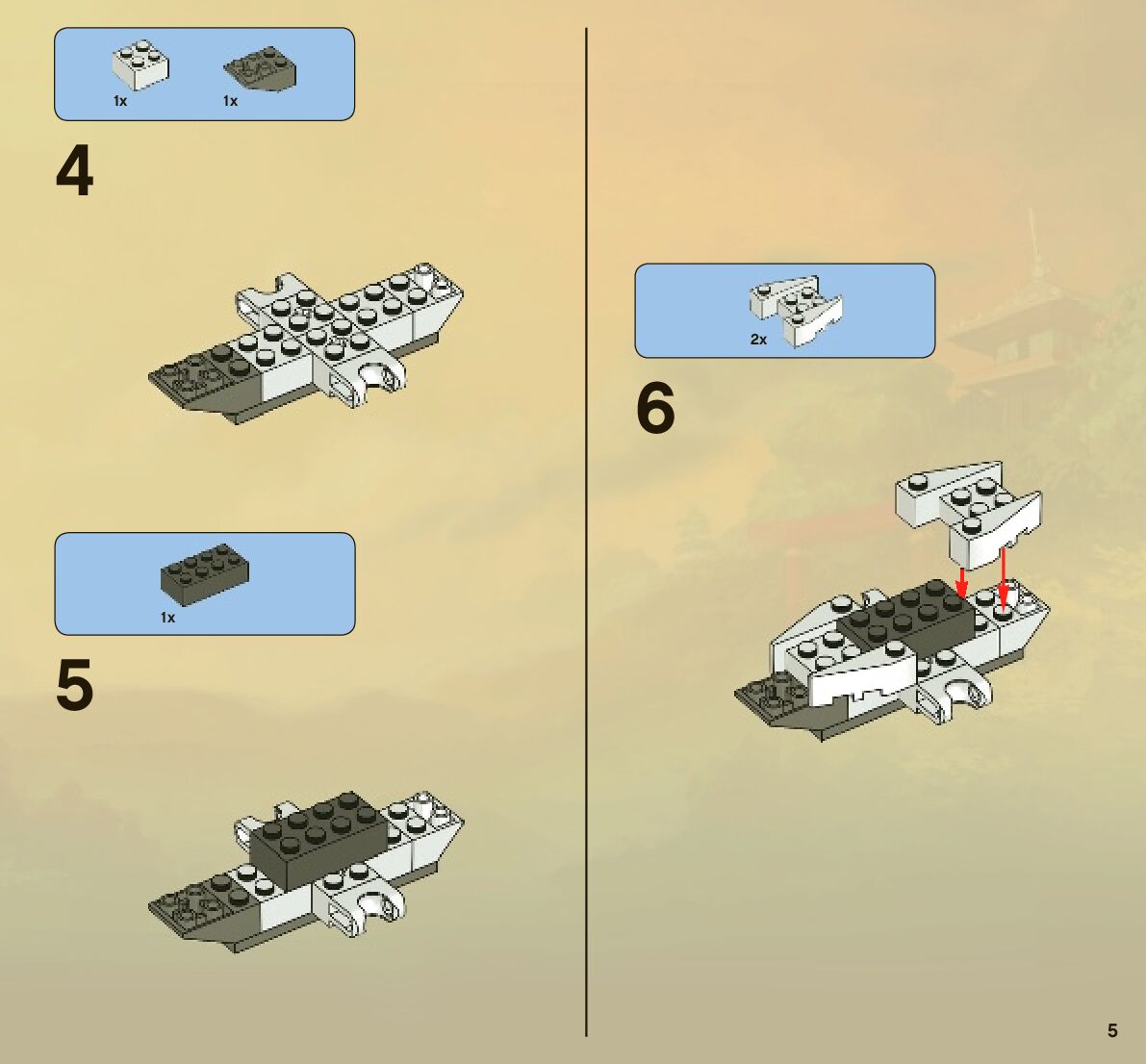 1x 1x

4

1x

5

2x

6

5