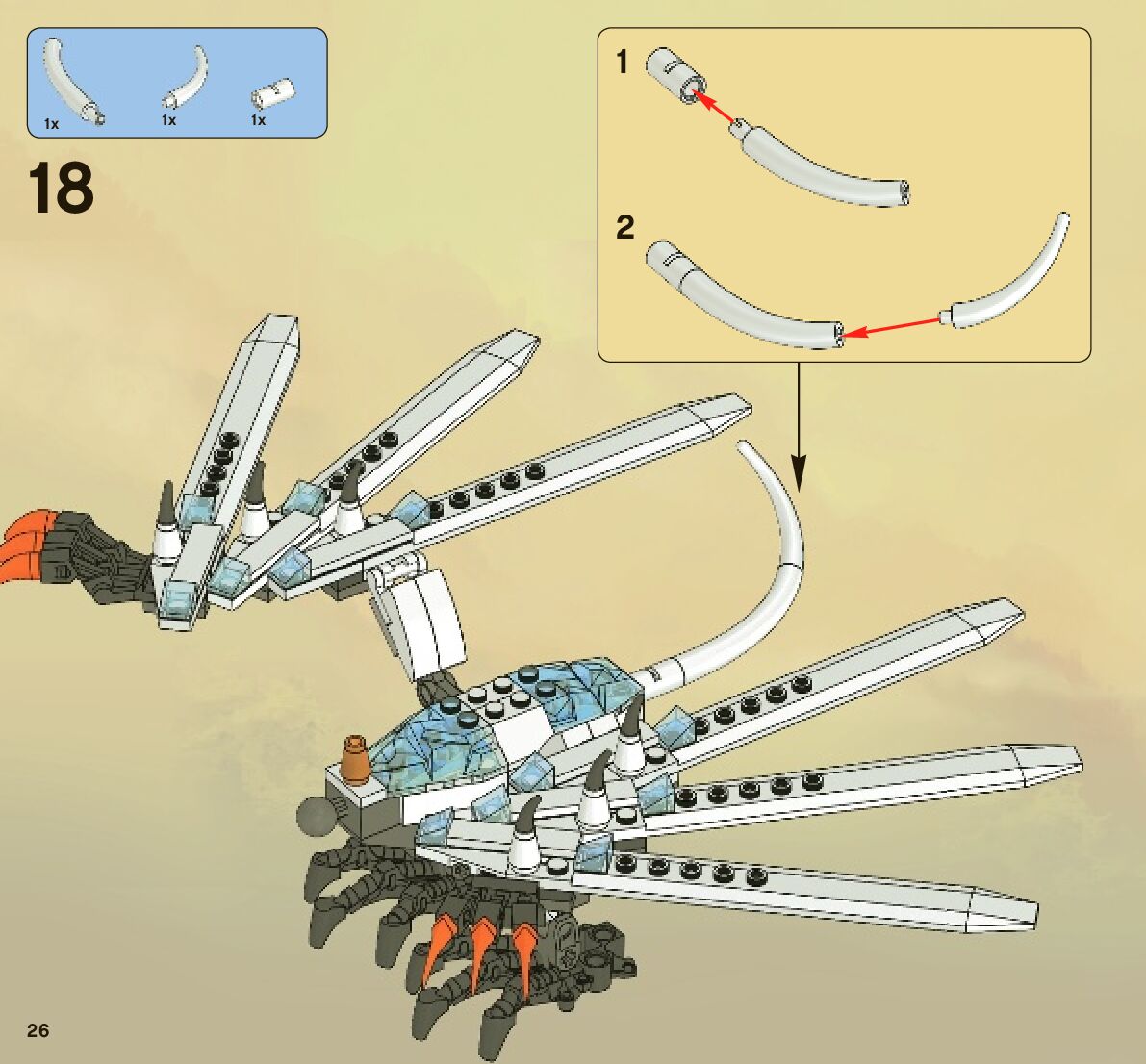 1x
1x
1x

18

1

2

26