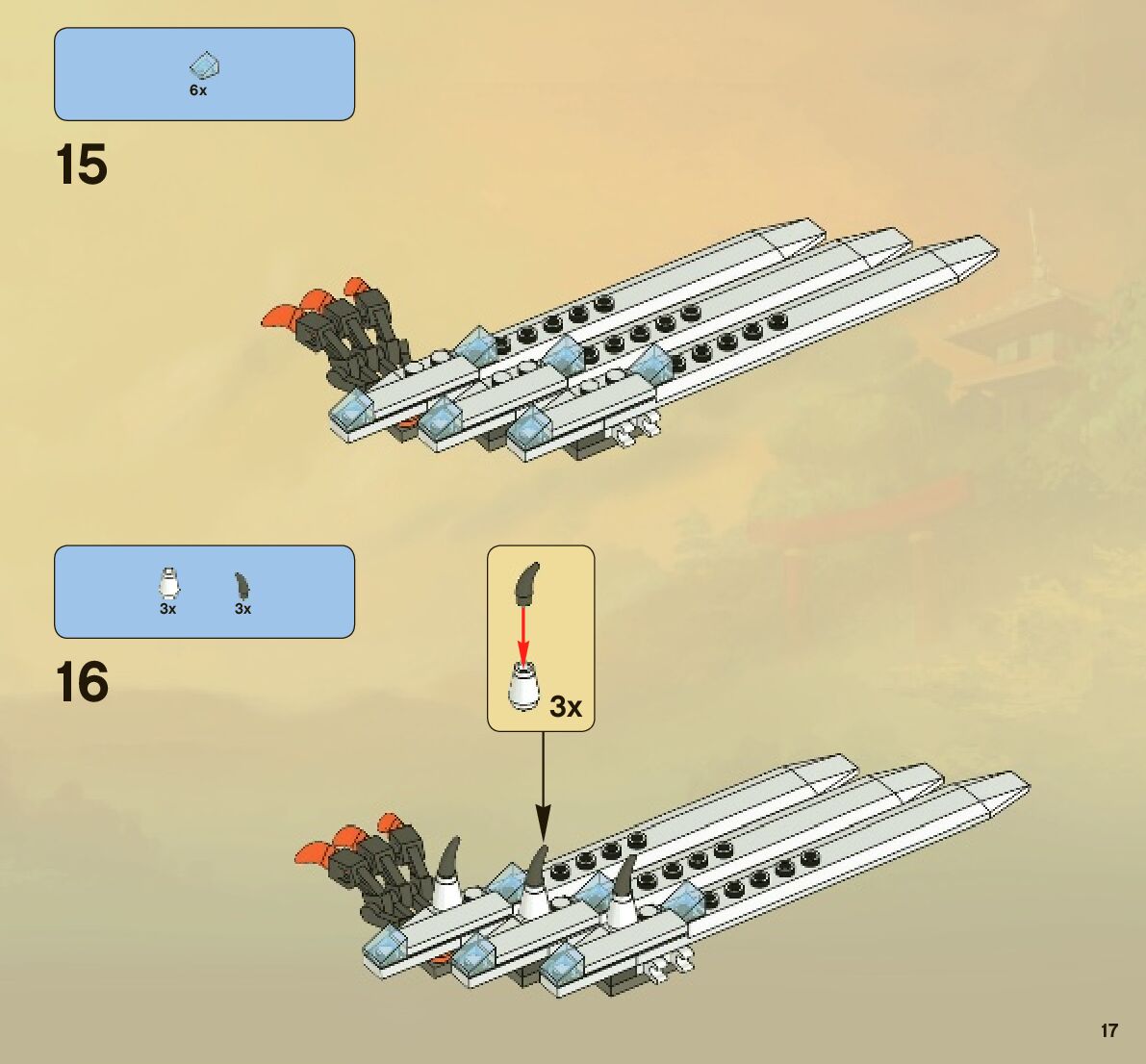 6x

15

3x 3x

16

3x

17