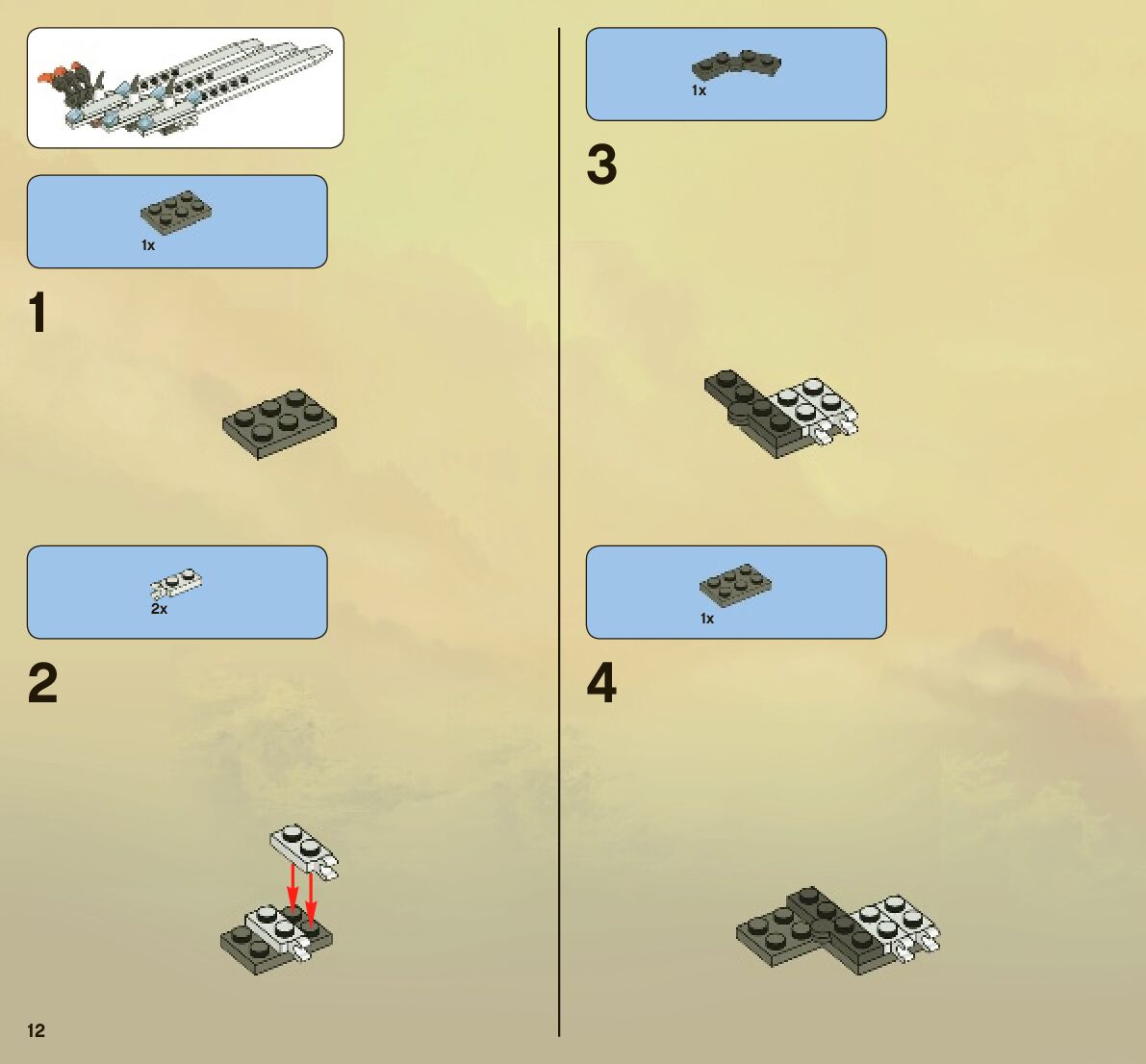 1x

1

2x

2

12

1x

3

1x

4