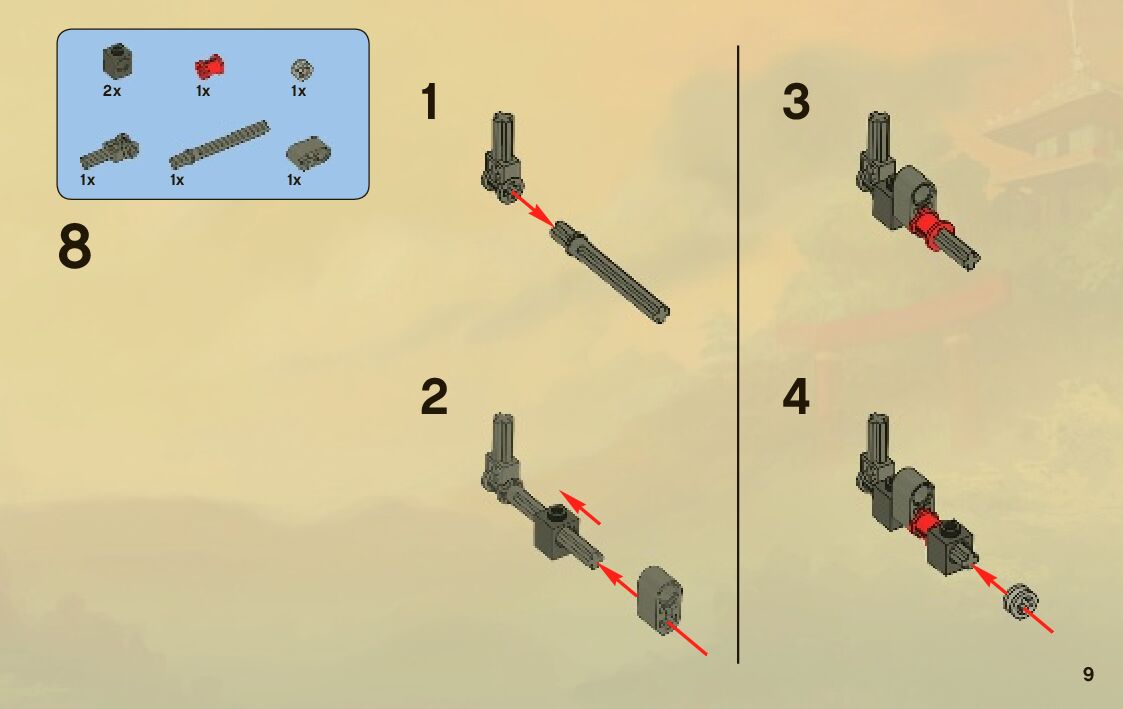 2x 1x 1x

1x 1x 1x

8

1

2

3

4

9