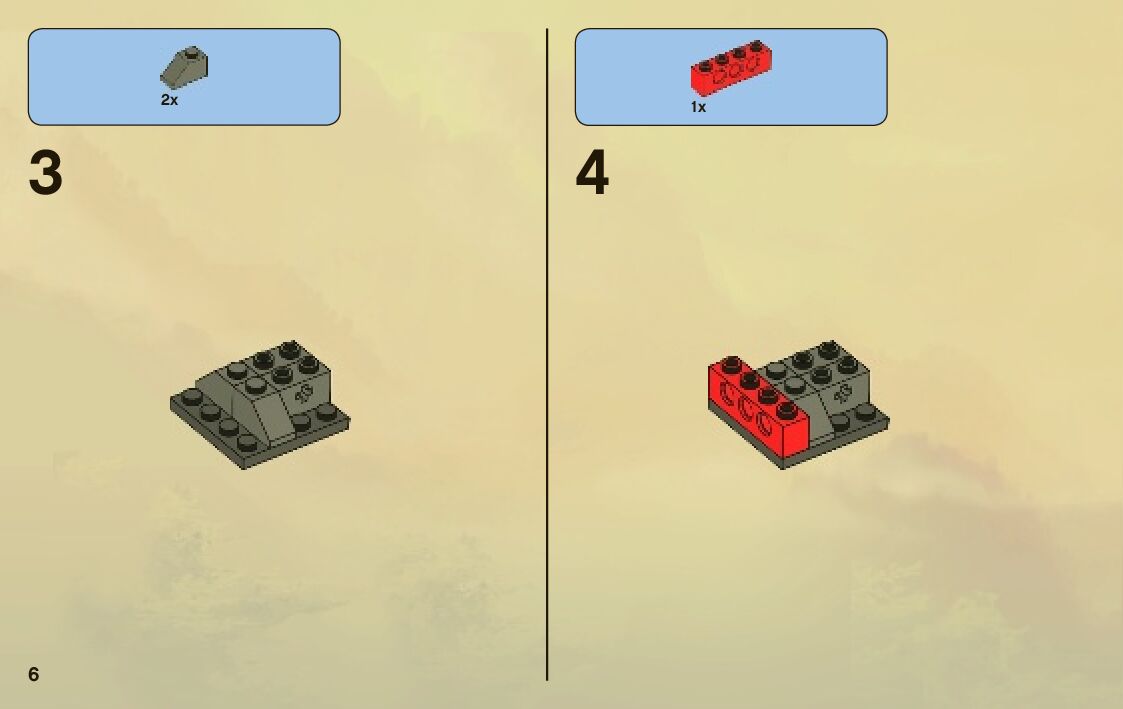 2x

3

1x

4

6