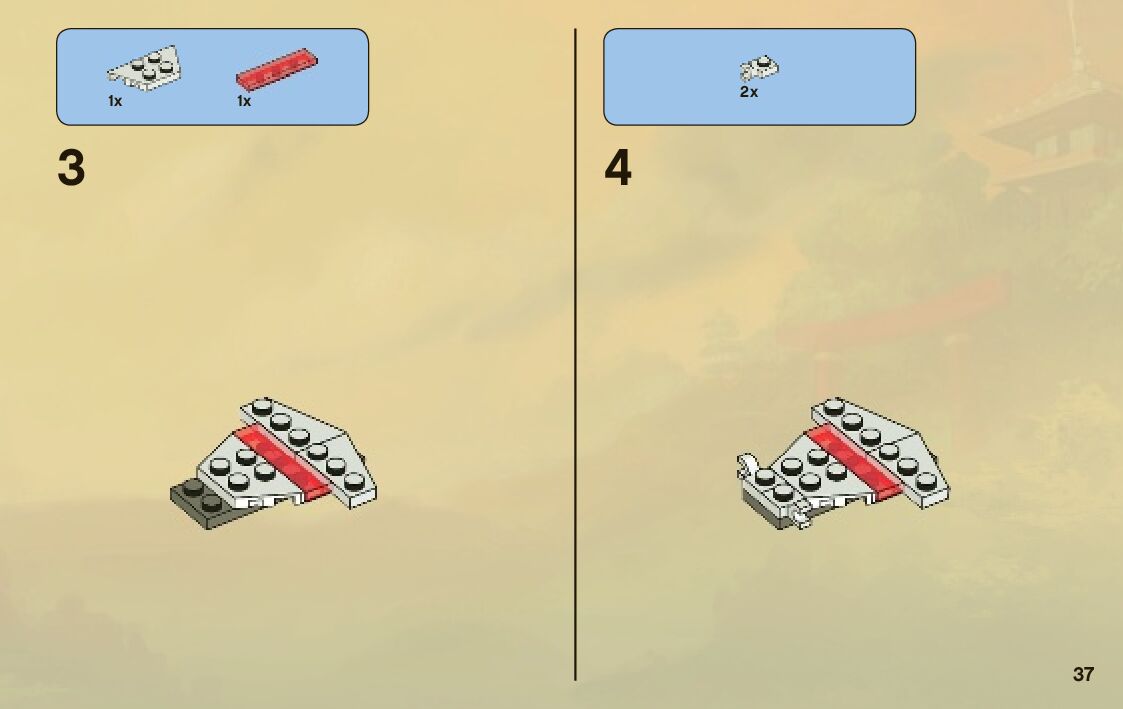 1x 1x

3

2x

4

37