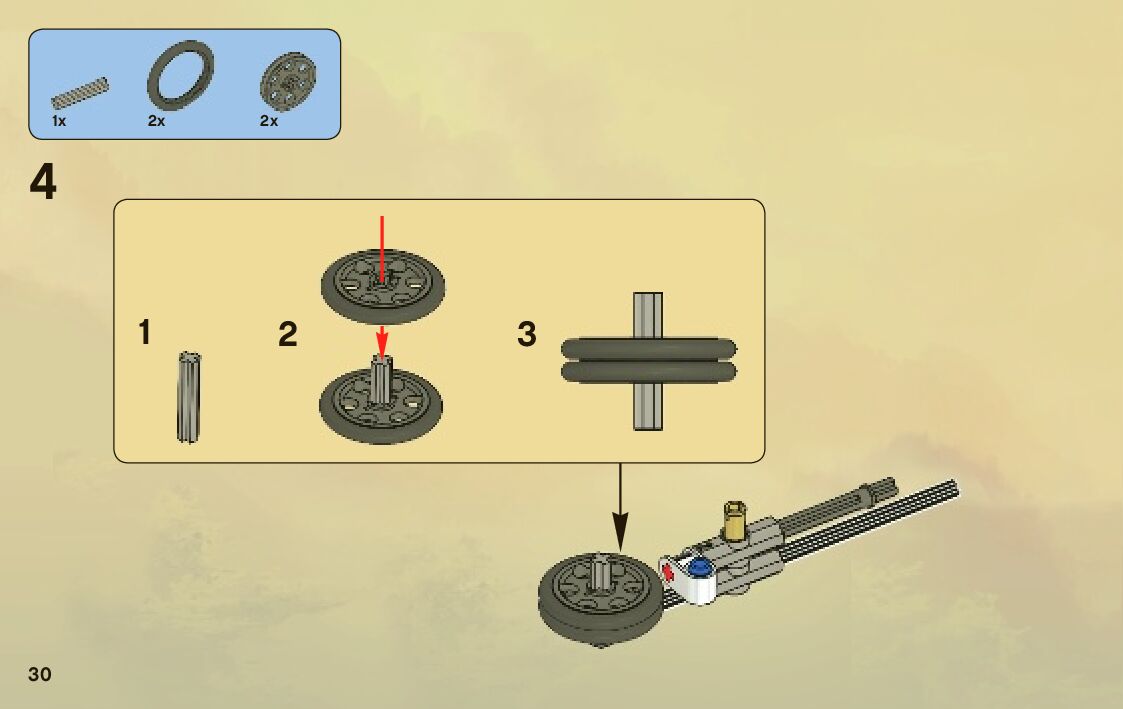 1x
2x
2x

4

1

2

3

30