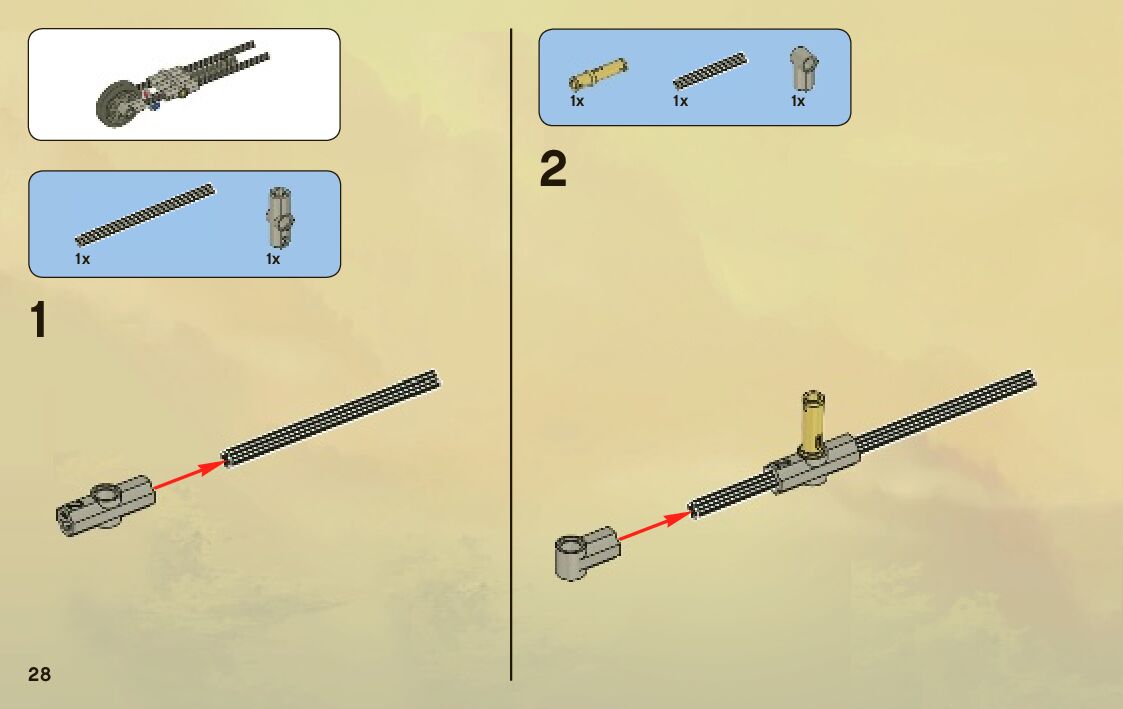 1x
1x

1

28

1x
1x
1x

2