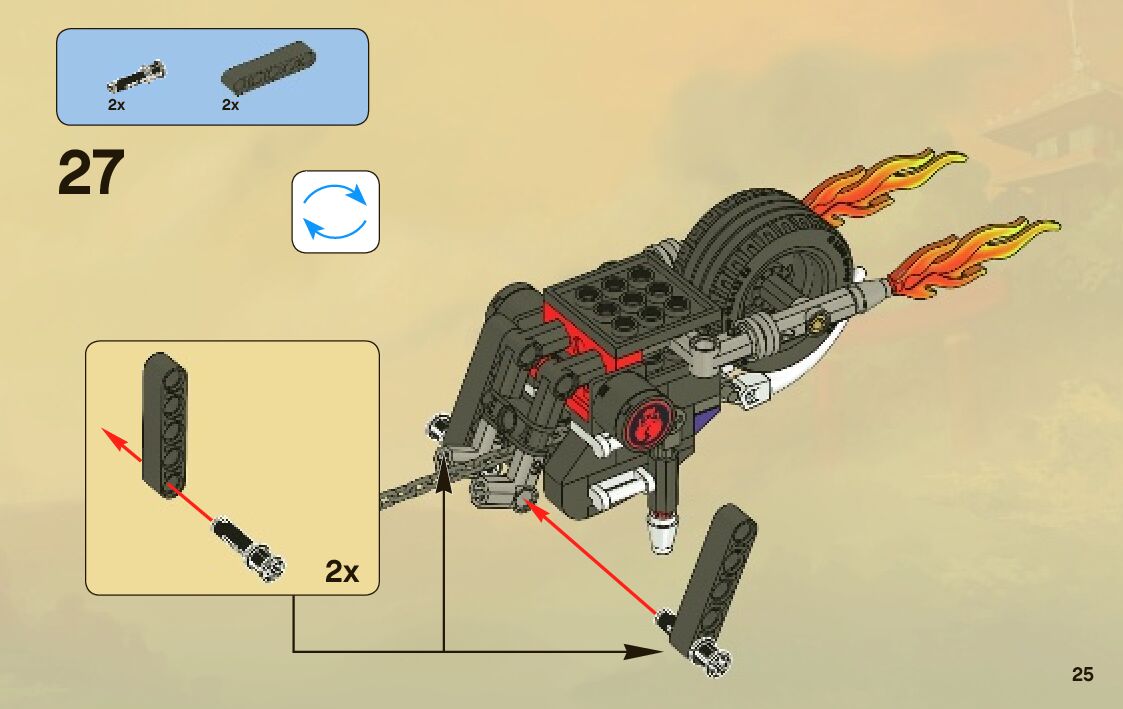 2x
2x

27

2x

25