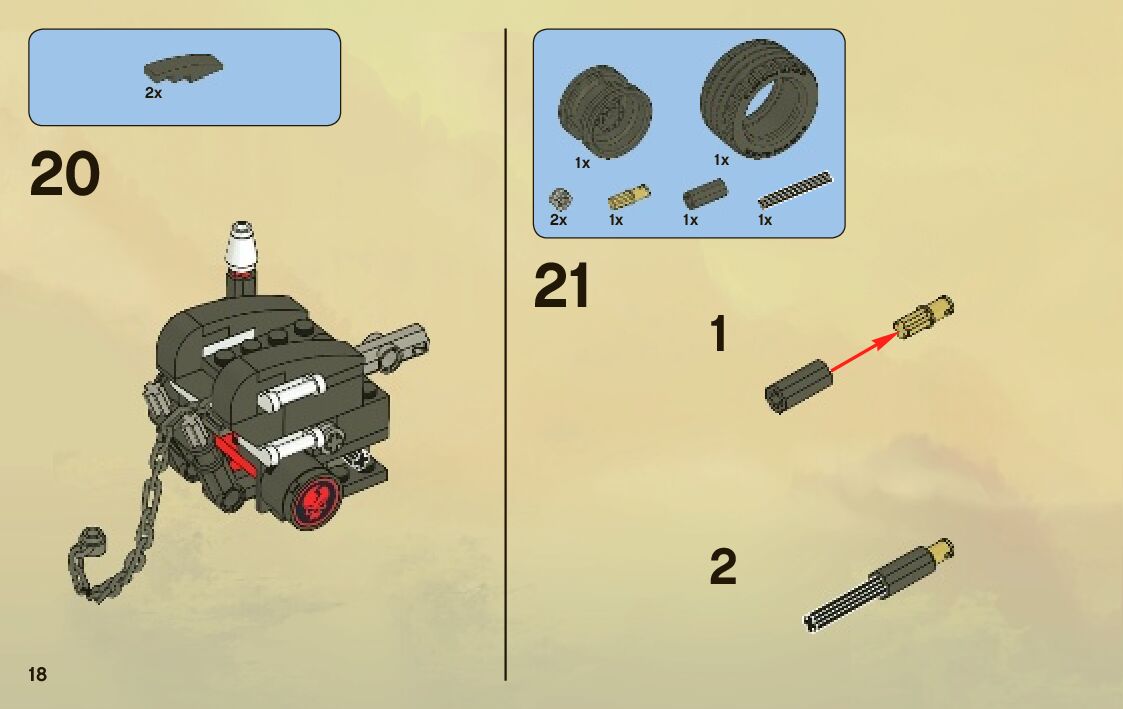 2x

20

18

1x

1x

2x

1x

1x

1x

21

1

2