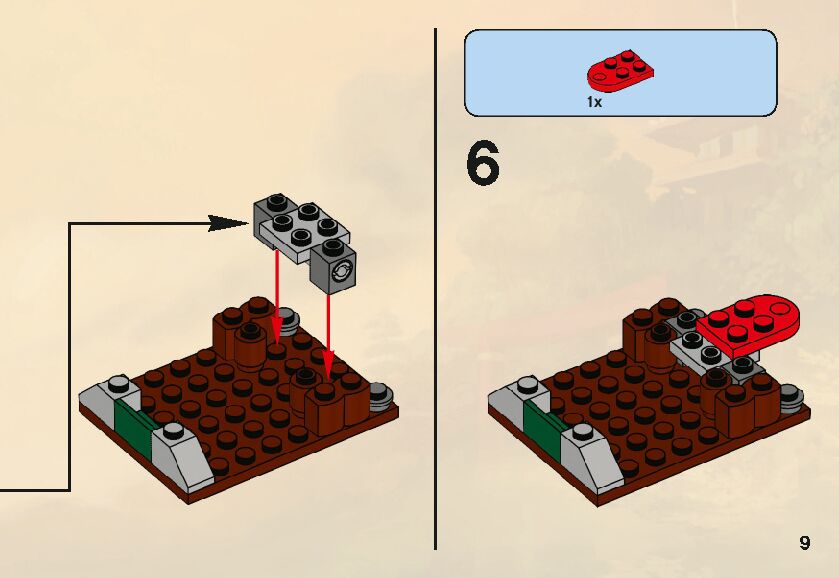 1x

6

9