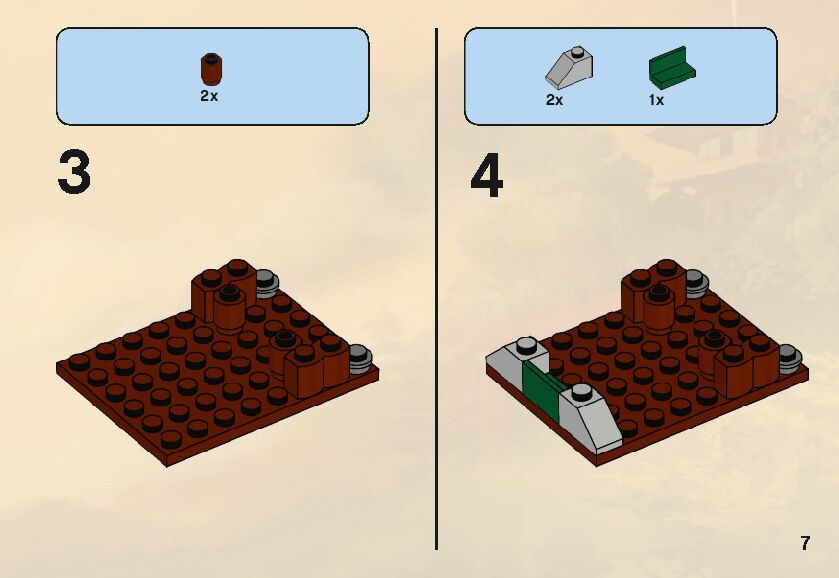 2x

3

2x 1x

4

7