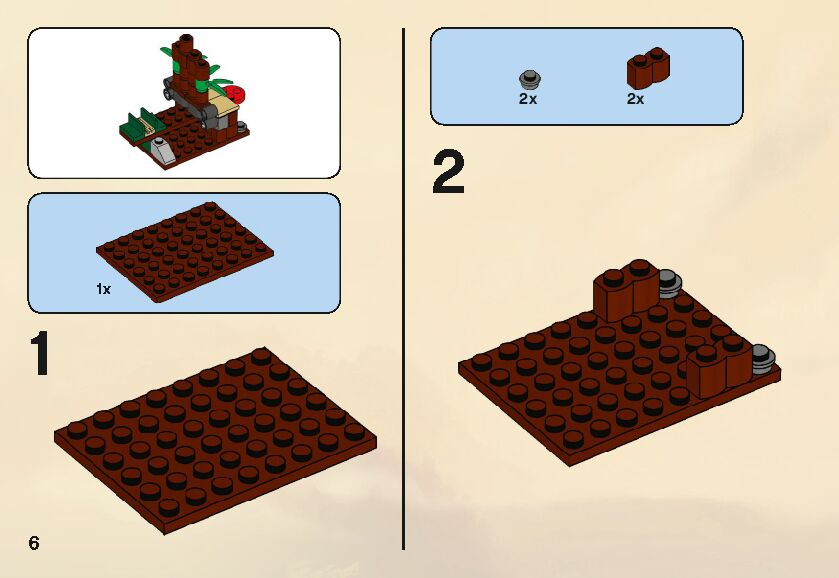 1x

1

6

2x

2x

2