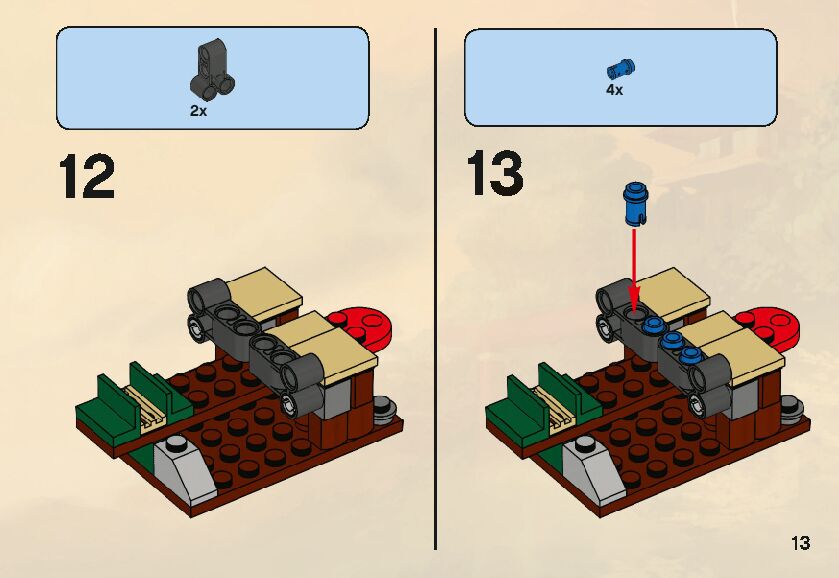 2x

12

4x

13

13