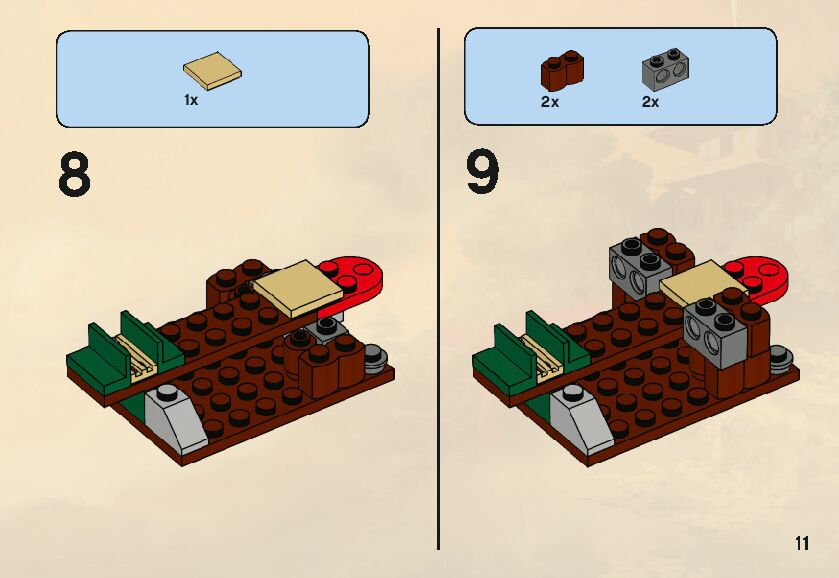 1x

8

2x 2x

9

11