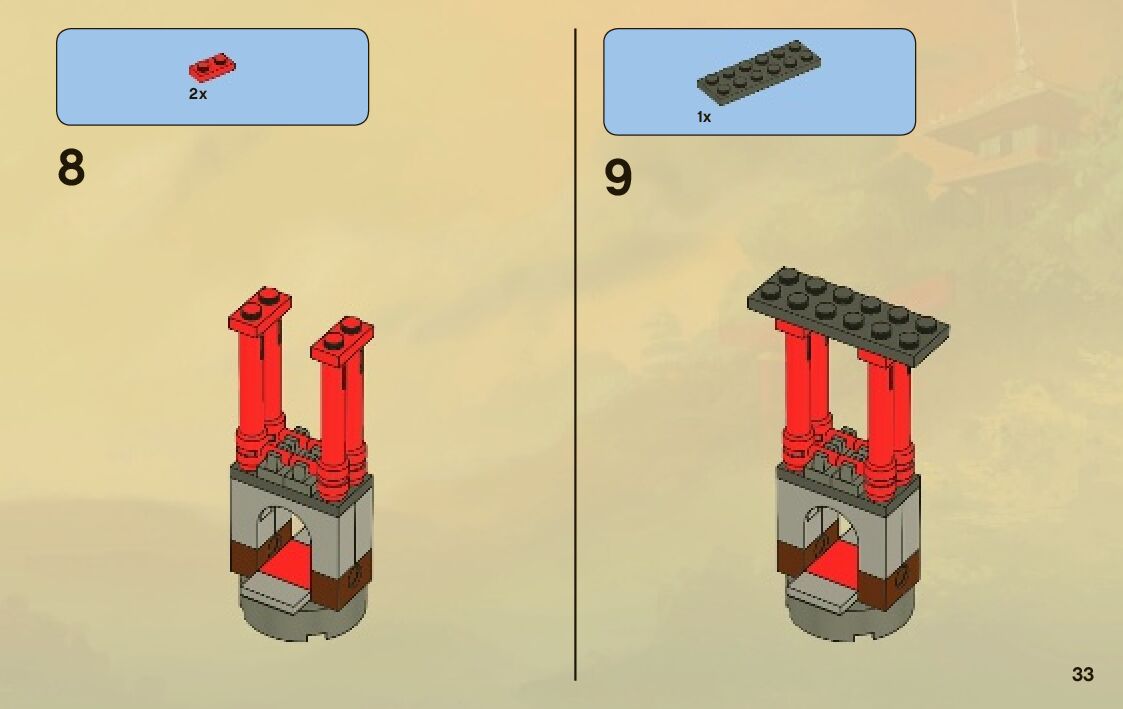 2x

8

1x

9

33