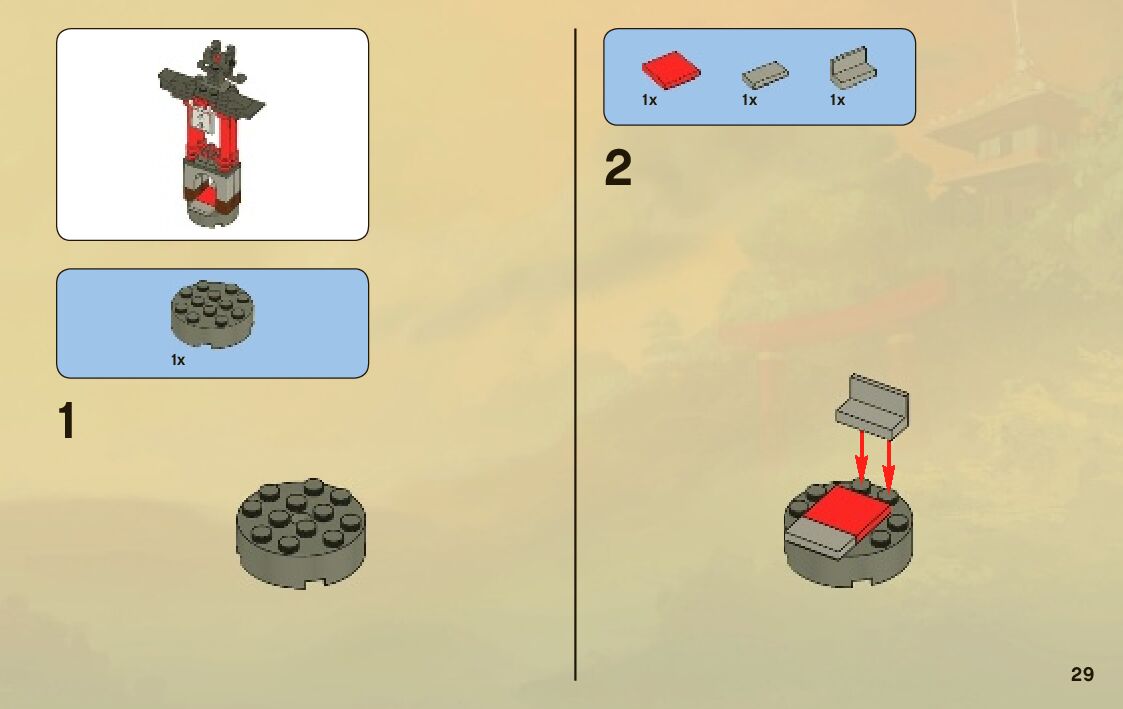 1x

1

1x 1x 1x

2

29