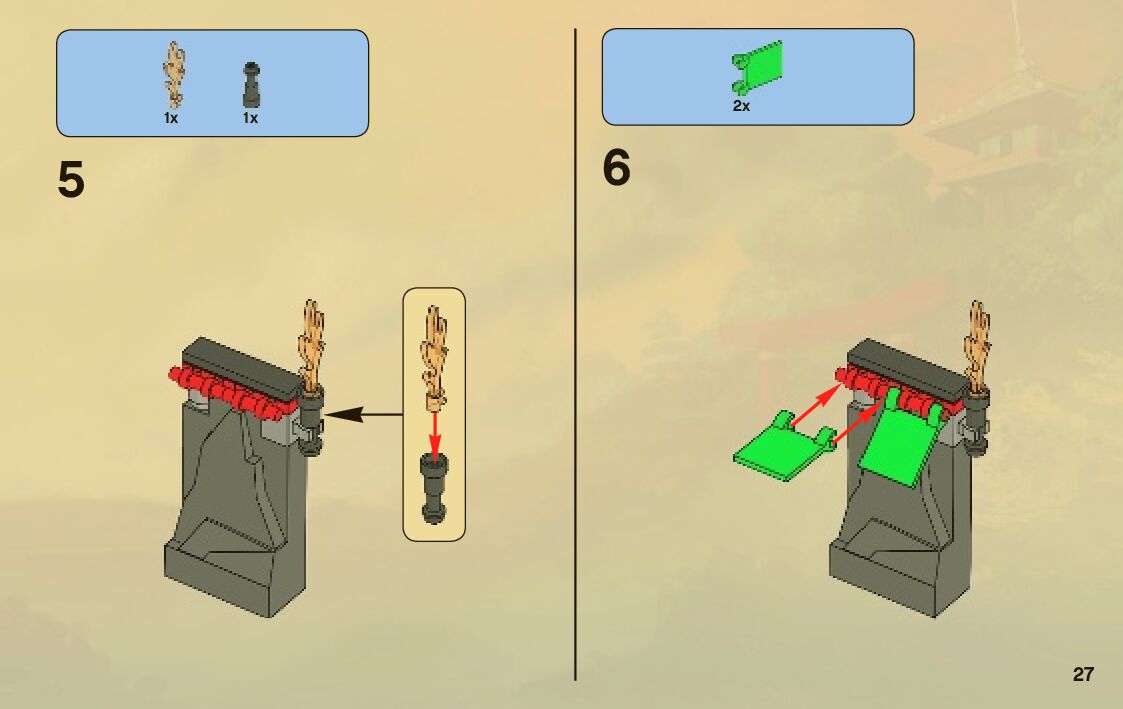 1x 1x

5

2x

6

27