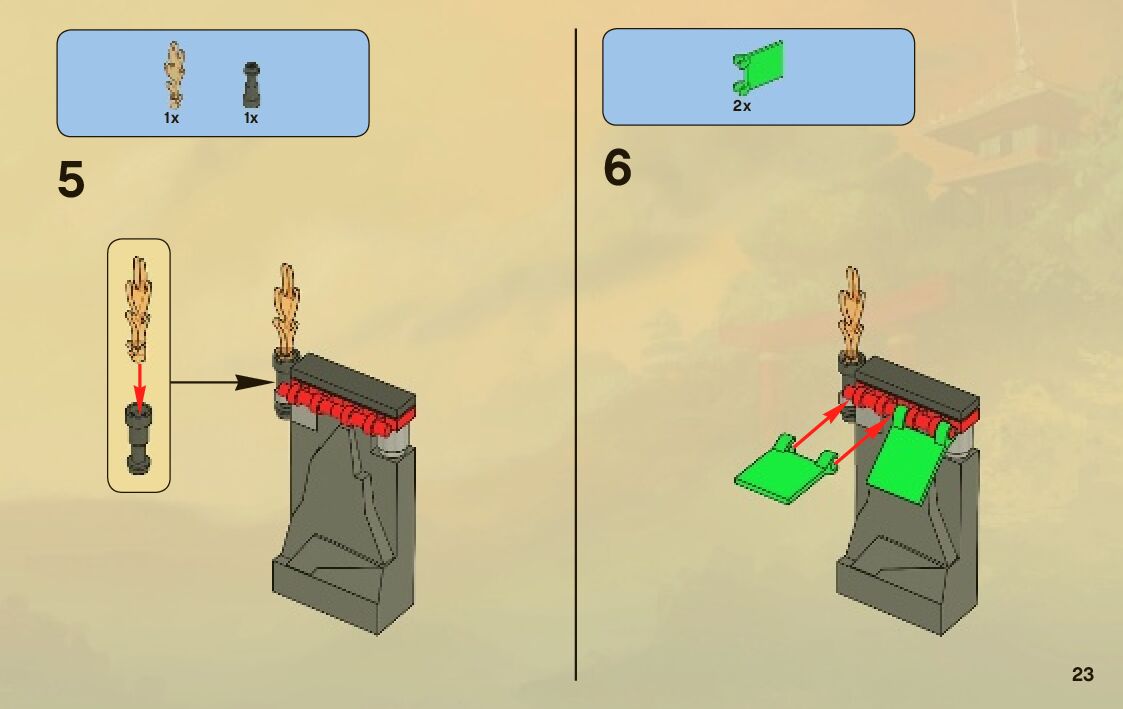 1x 1x

5

2x

6

23