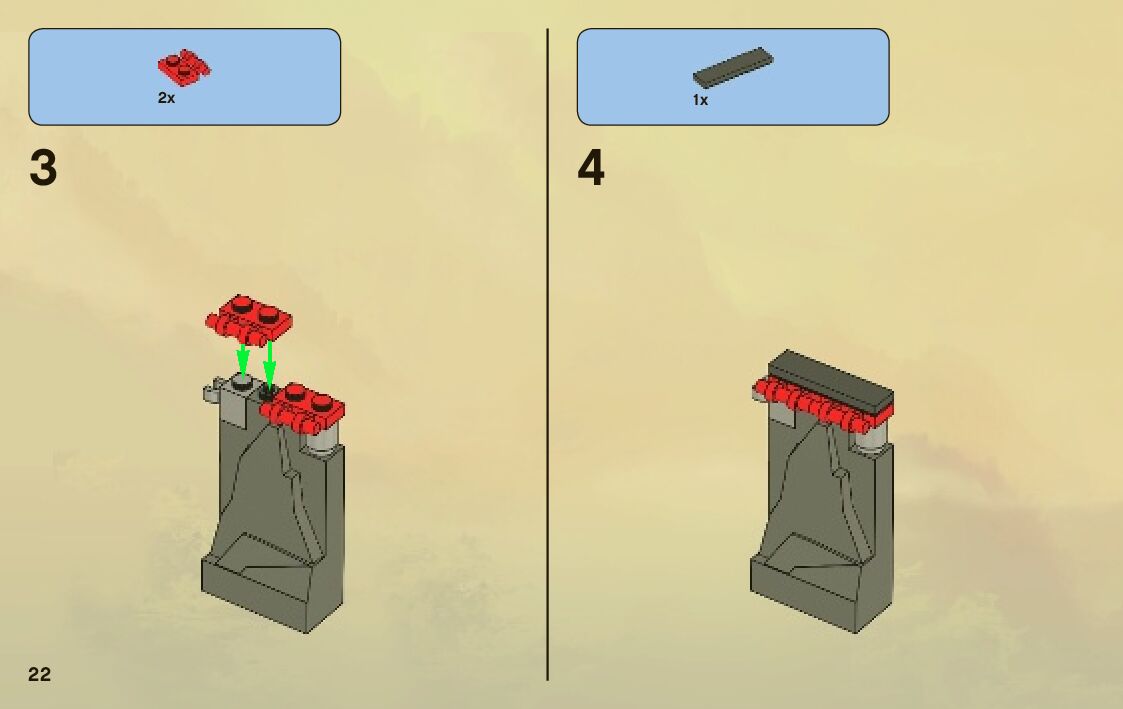 2x

3

1x

4

22