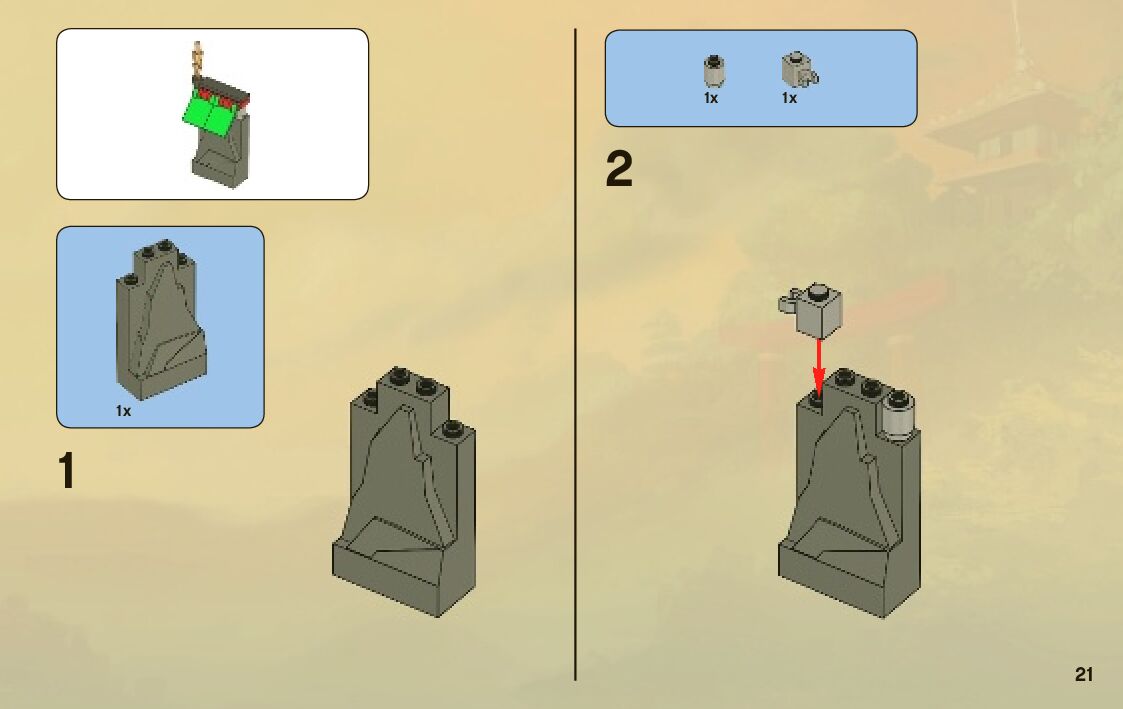 1x

1

1x 1x

2

21