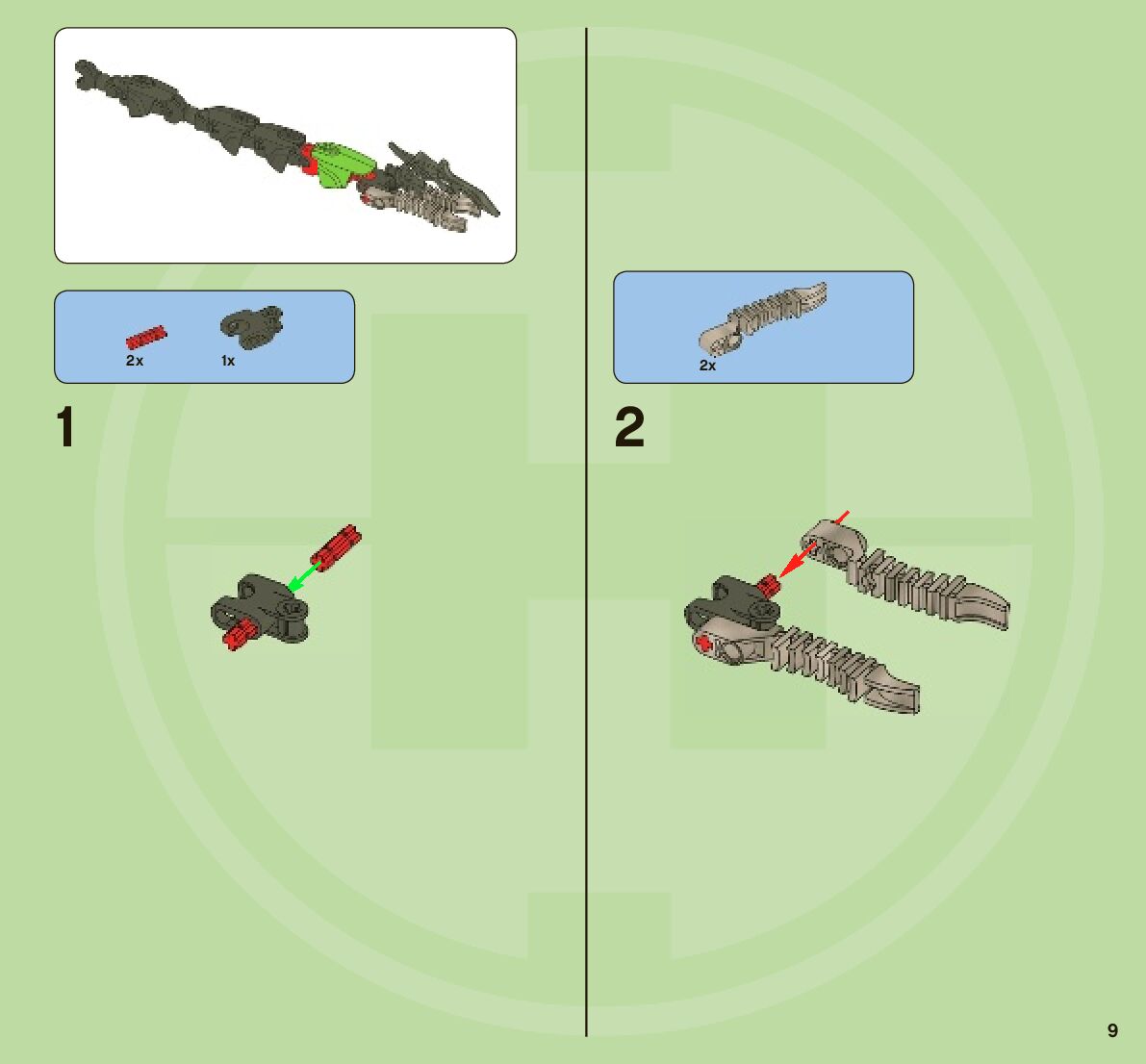 2x
1x

1

2x

2

9