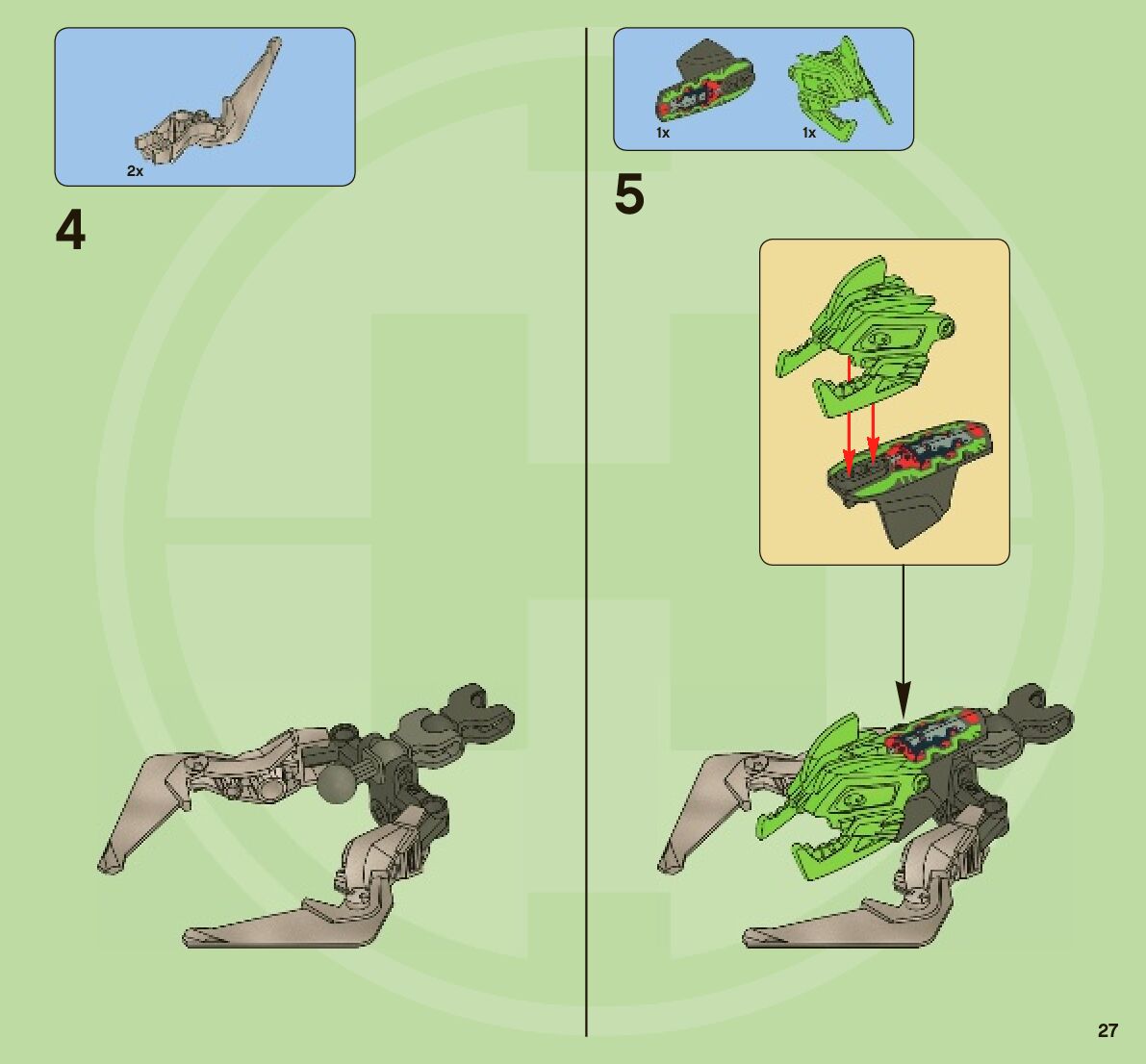 2x

4

1x 1x

5

27