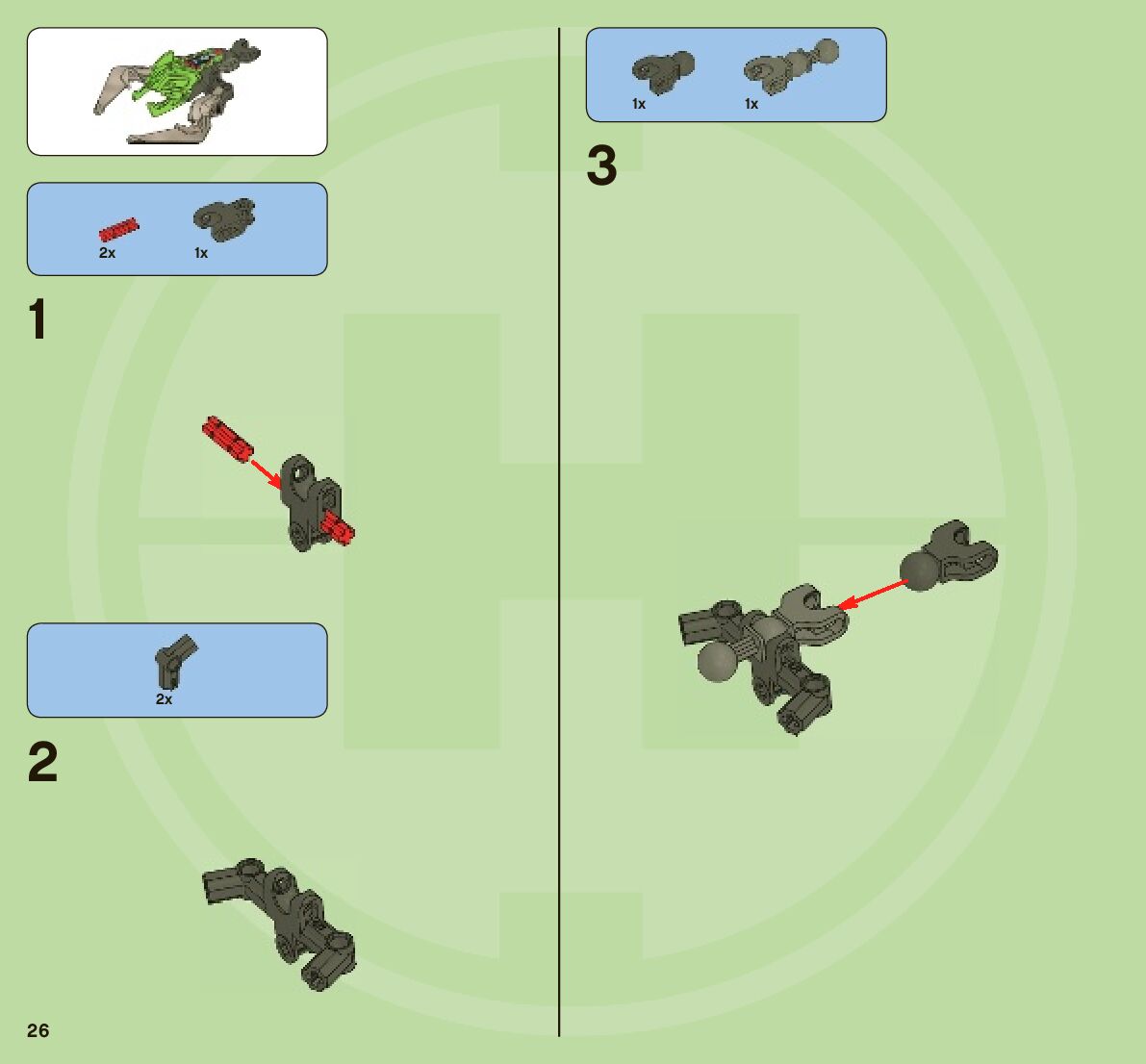 2x 1x

1

2x

2

26

1x 1x

3