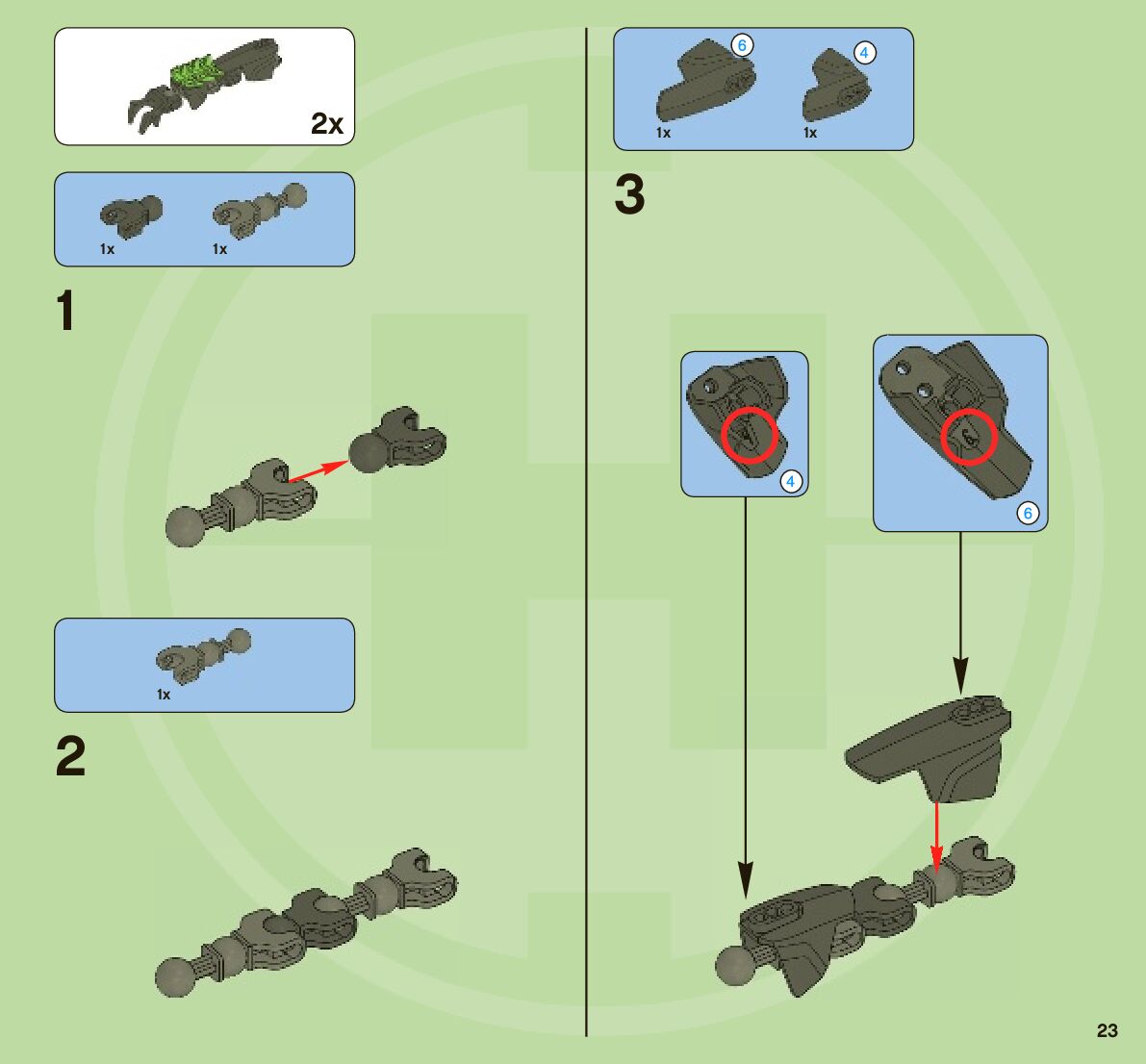 2x

1x 1x

1

1x

2

6 4

1x 1x

3

4

6

23