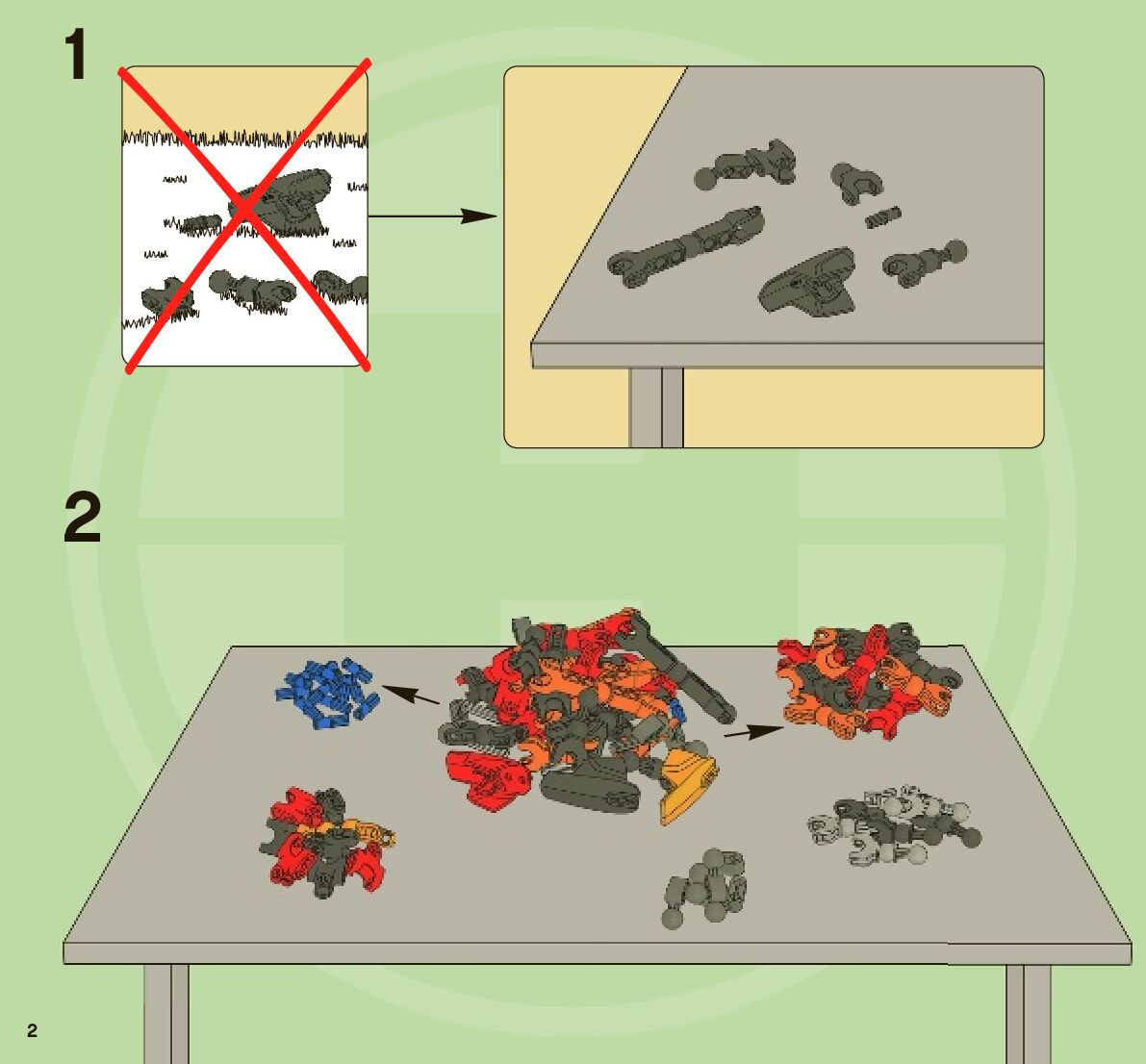 1

2

2