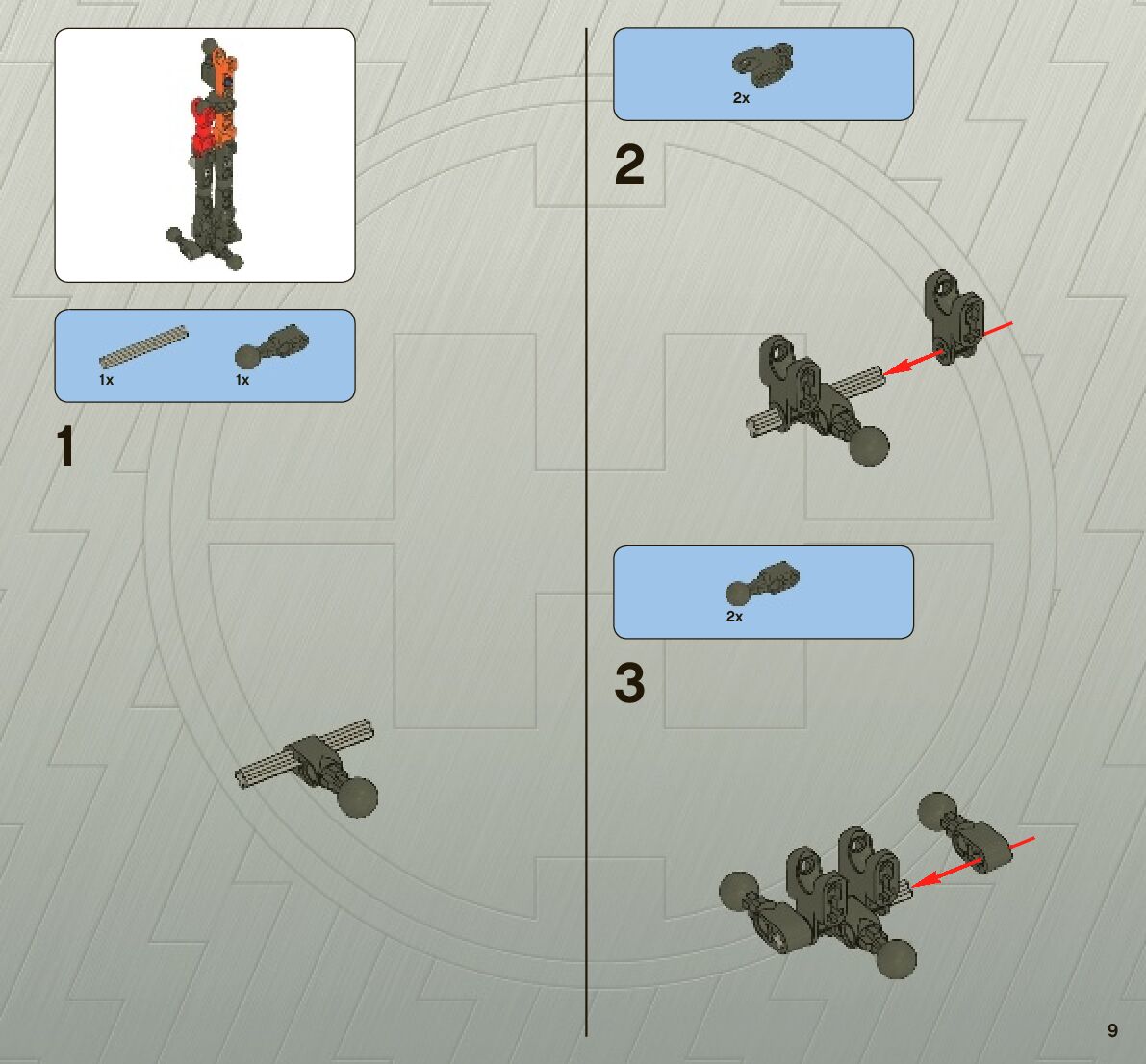 1x
1x

1

2x

2

2x

3

9