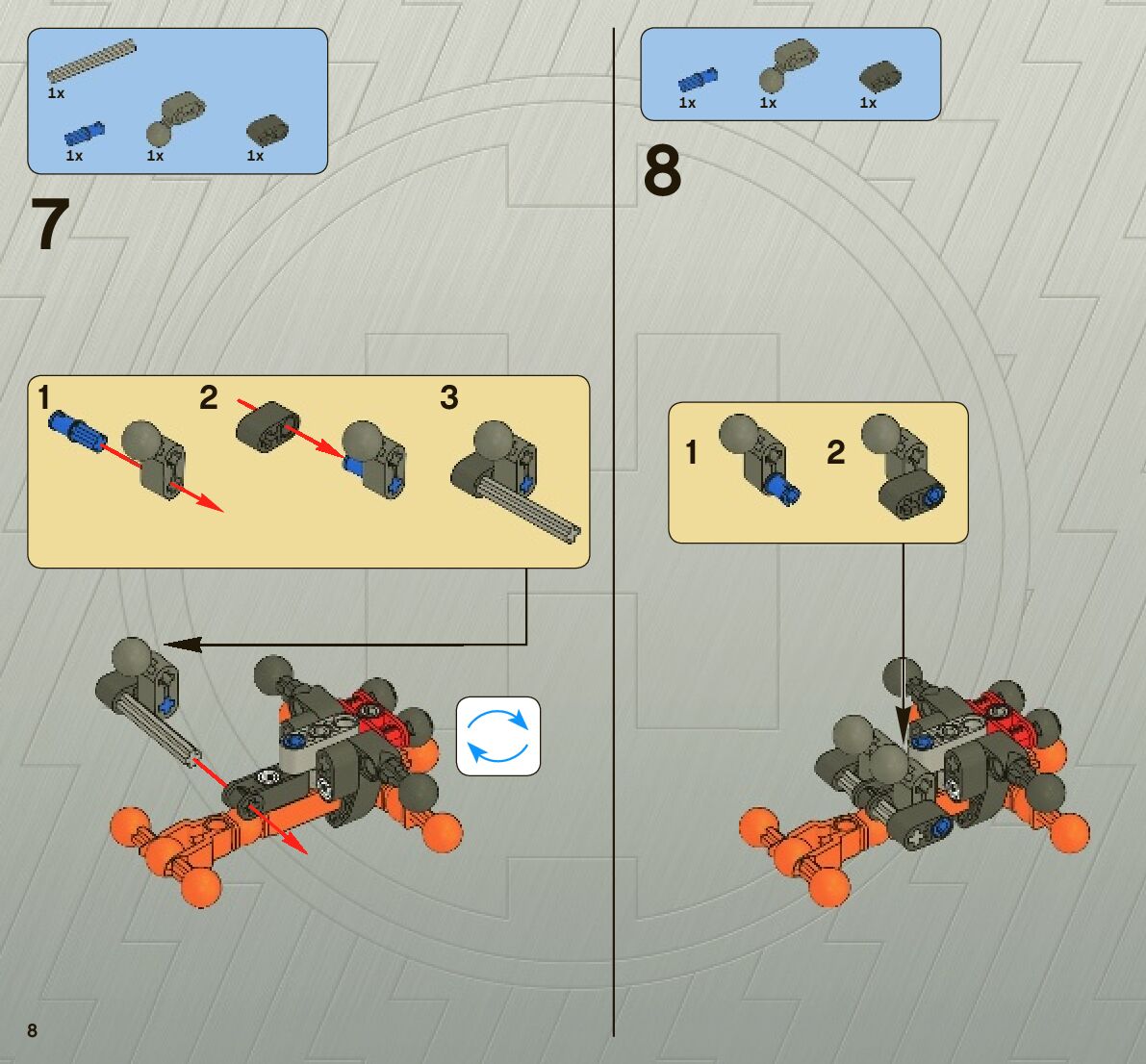 1x

1x 1x 1x

7

1 2 3

1x 1x 1x

8

1 2

8