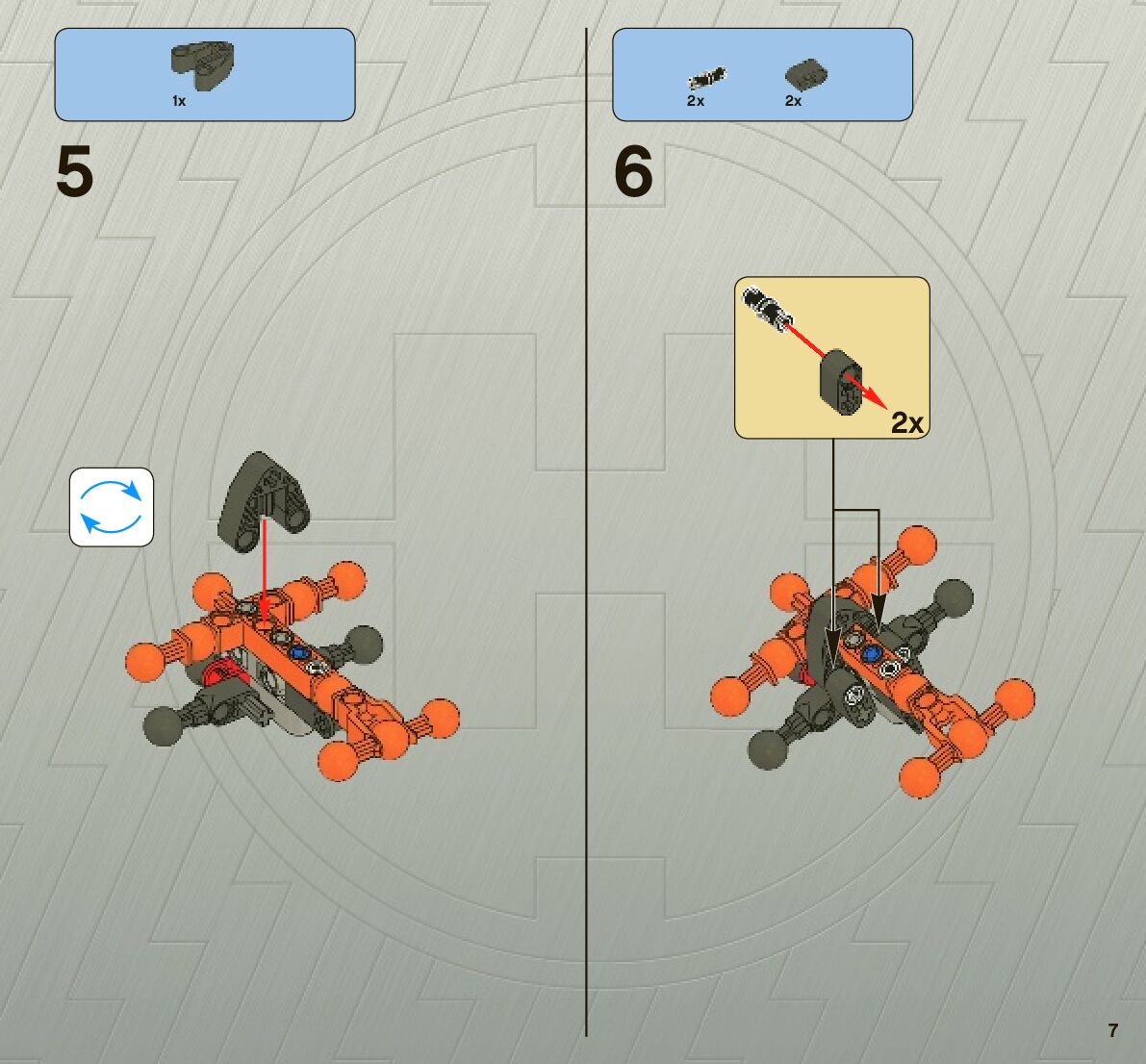 1x

5

2x 2x

6

2x

7