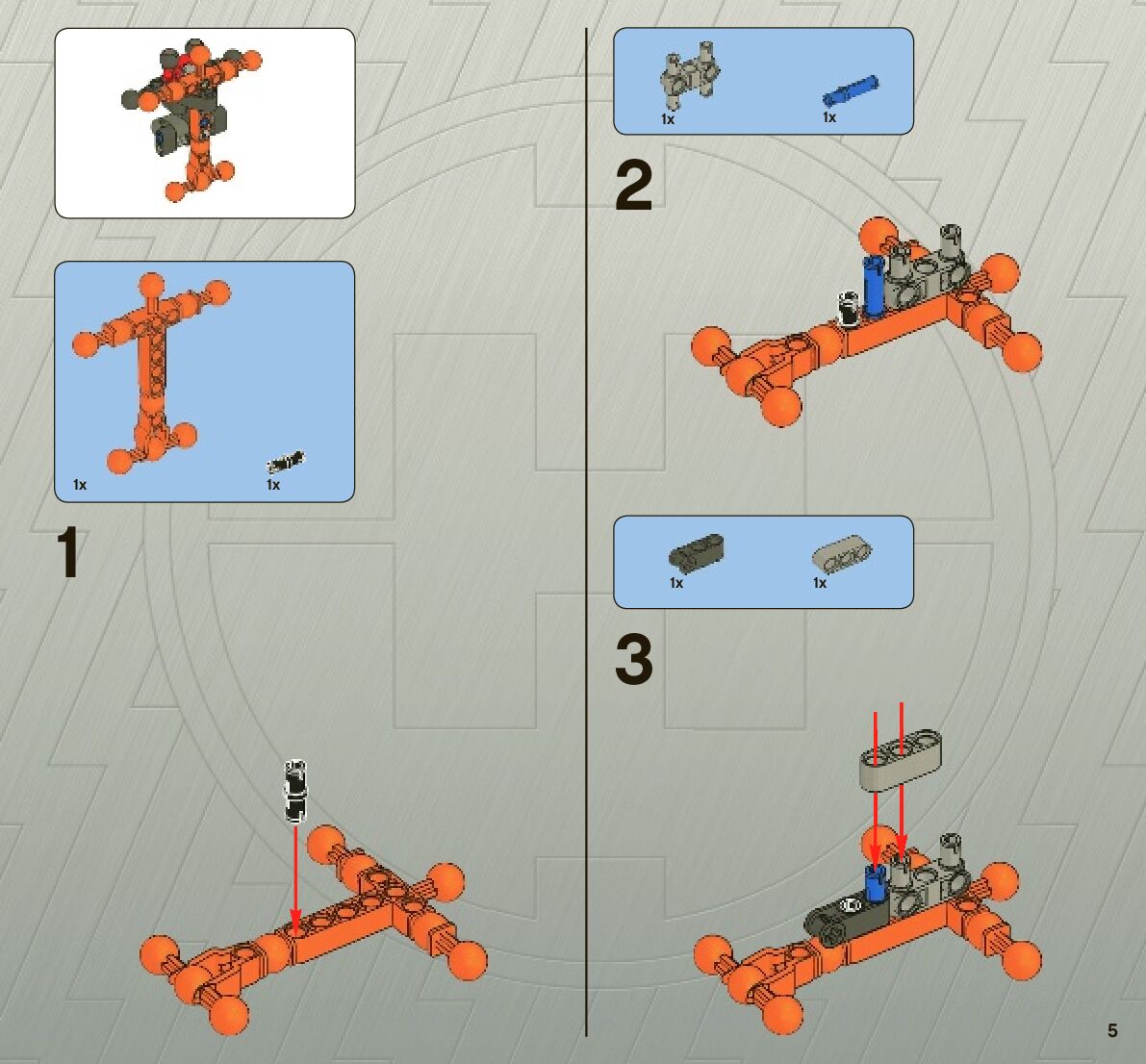 1x

1x

1

1x

1x

2

1x

1x

3

5