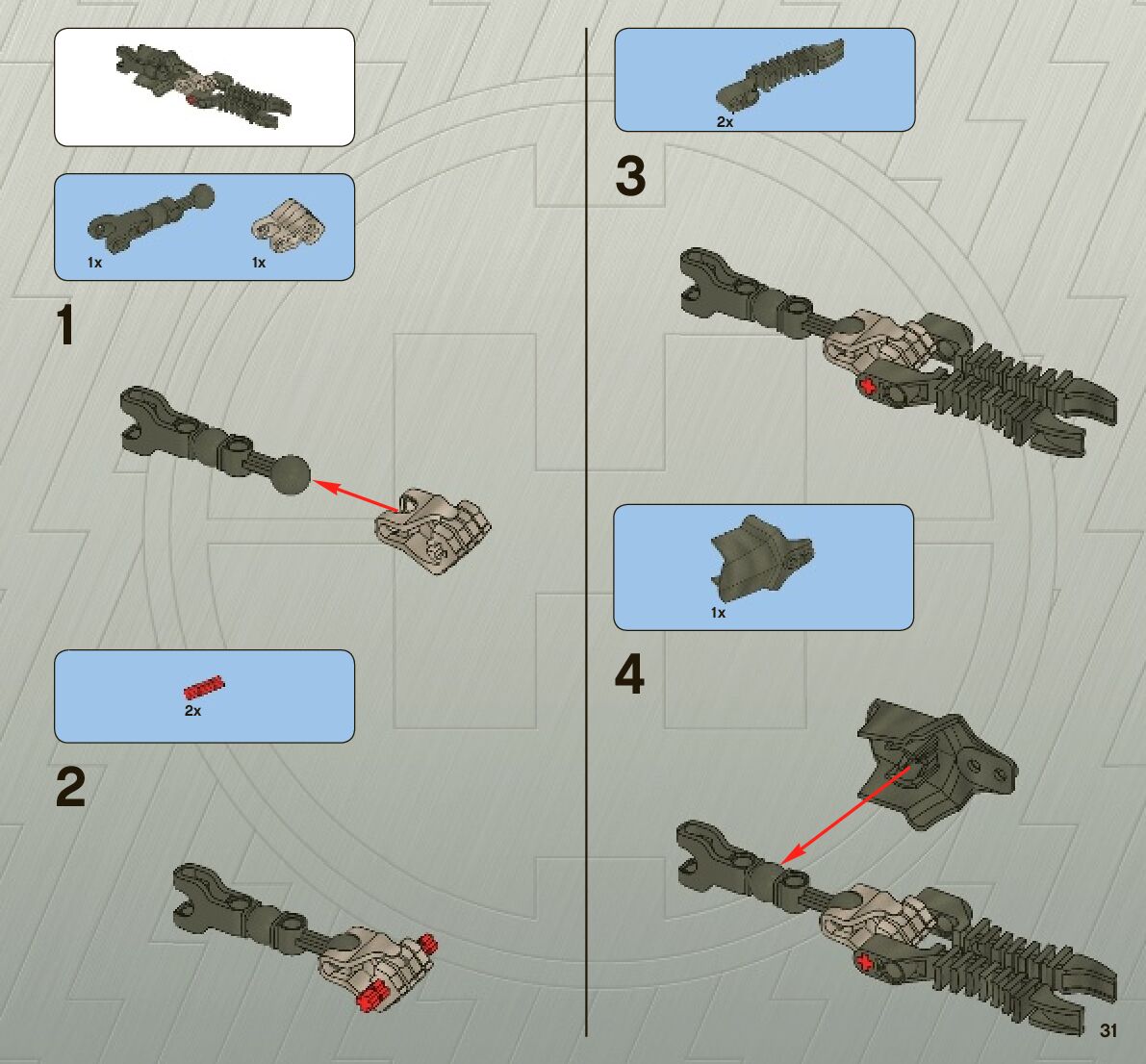 1x
1x

1

2x

2

2x

3

1x

4

31