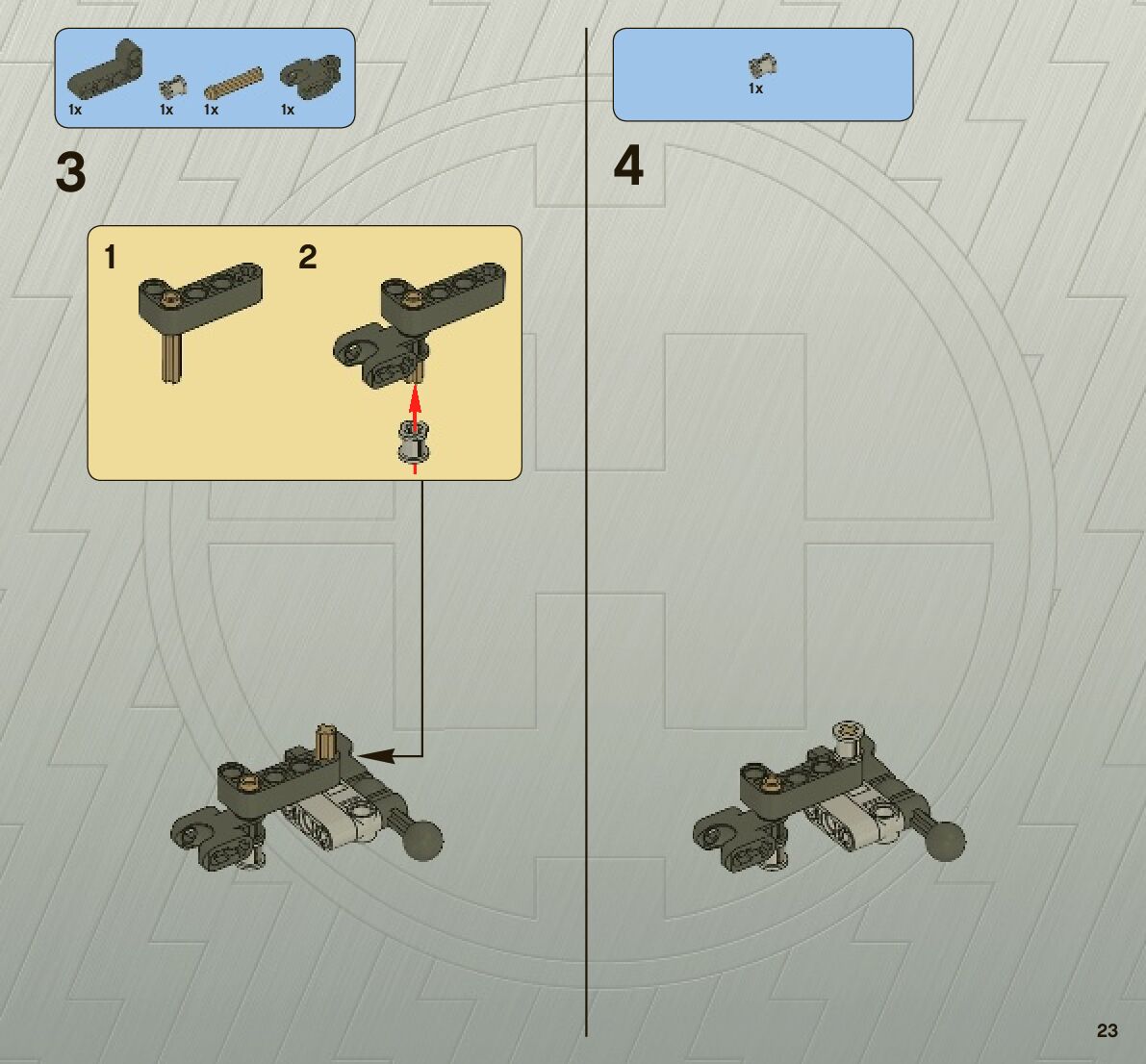 1x 1x 1x 1x

3

1

2

1x

4

23