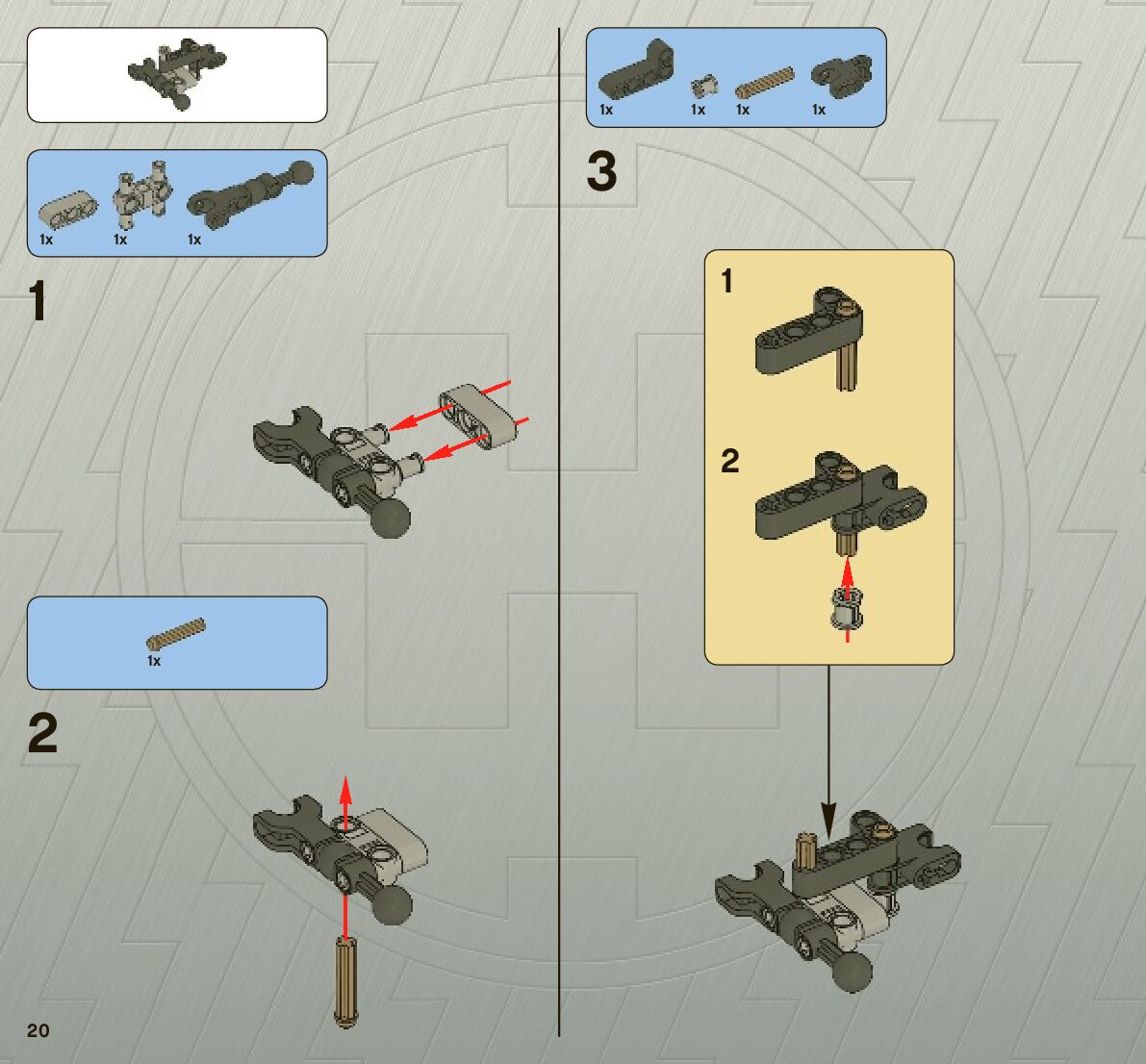 1x 1x 1x

1

1x

2

20

1x 1x 1x 1x

3

1

2