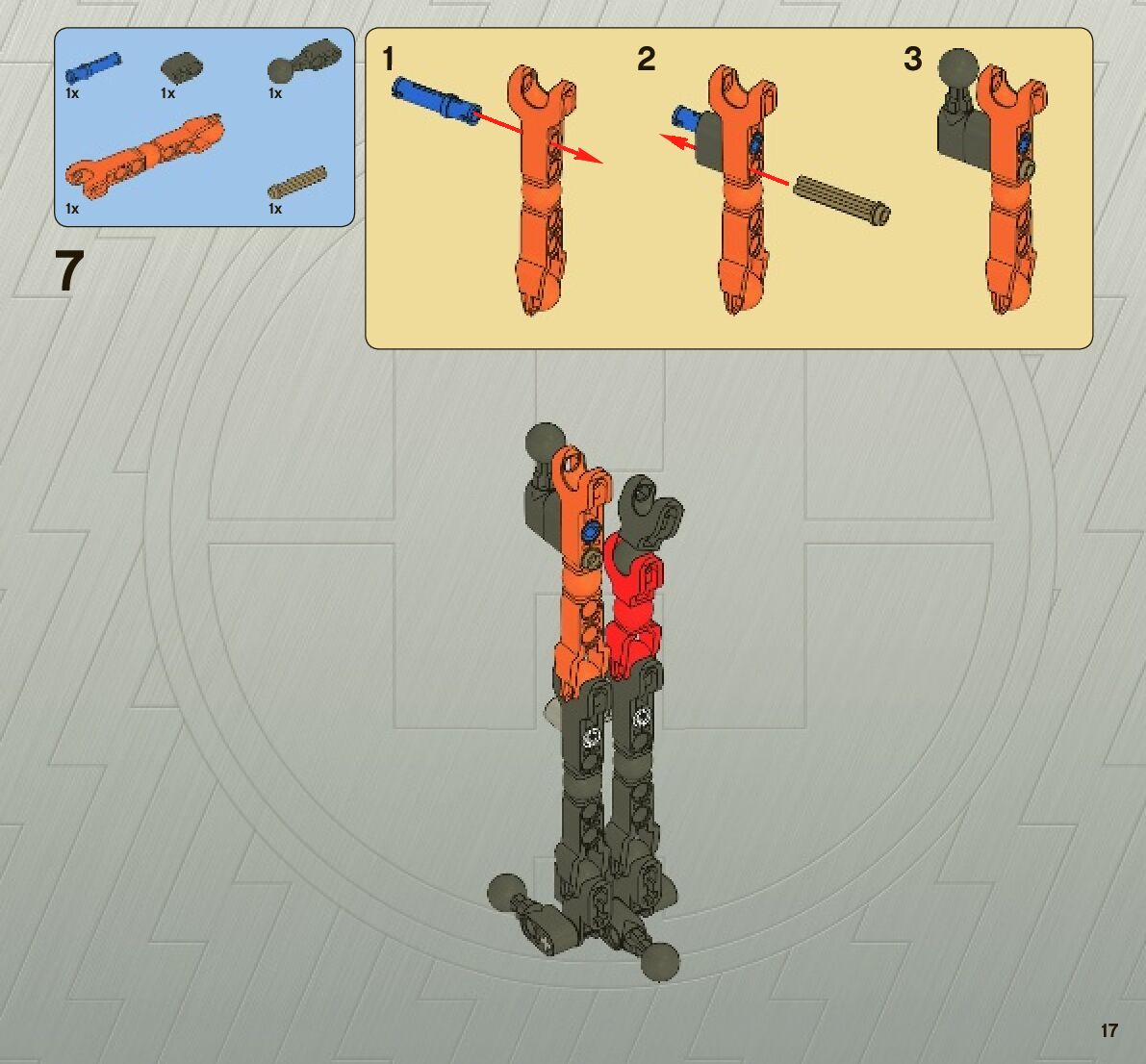 1x 1x 1x

1x 1x

7

1 2 3

17