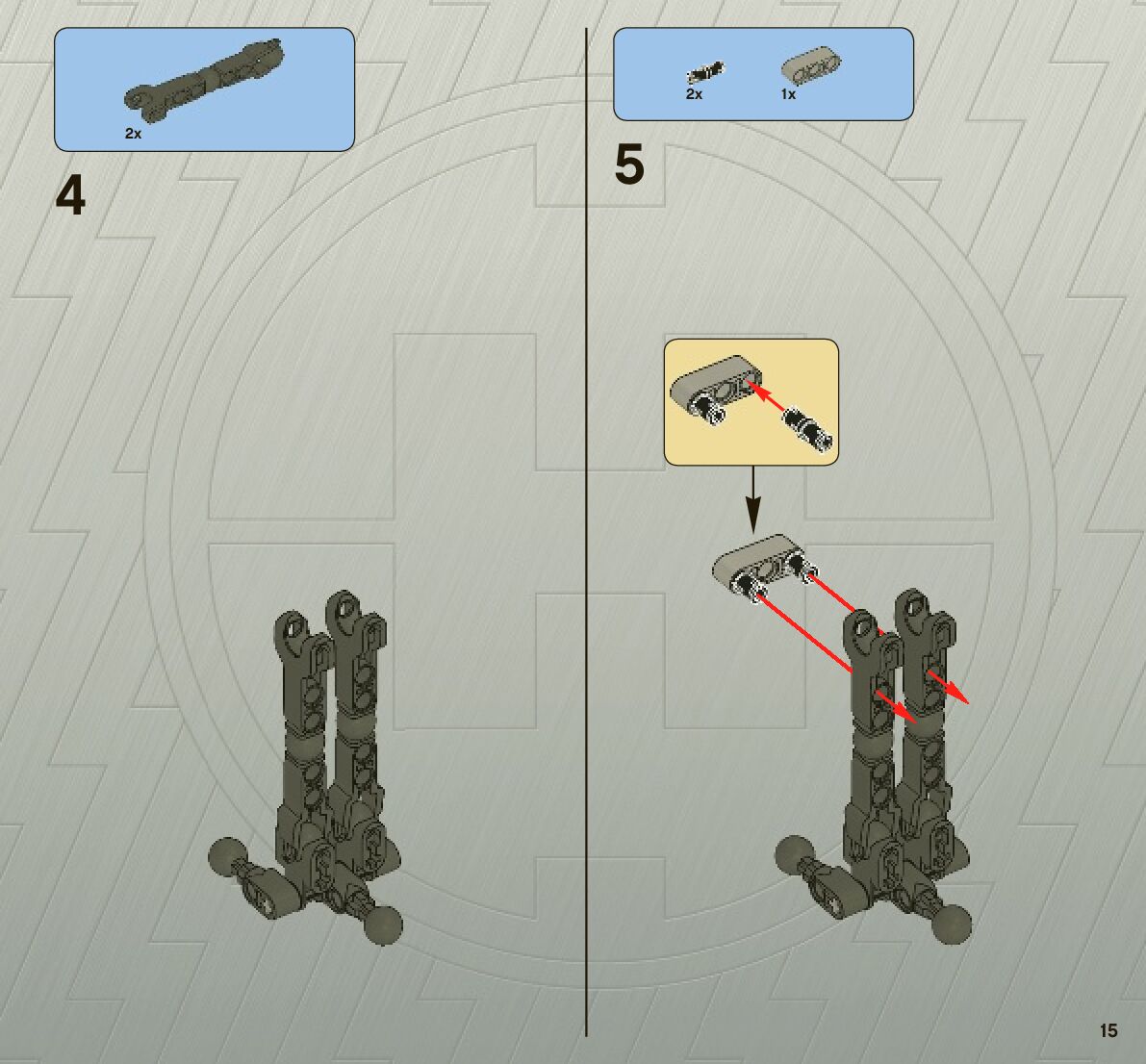 2x

4

2x 1x

5

15