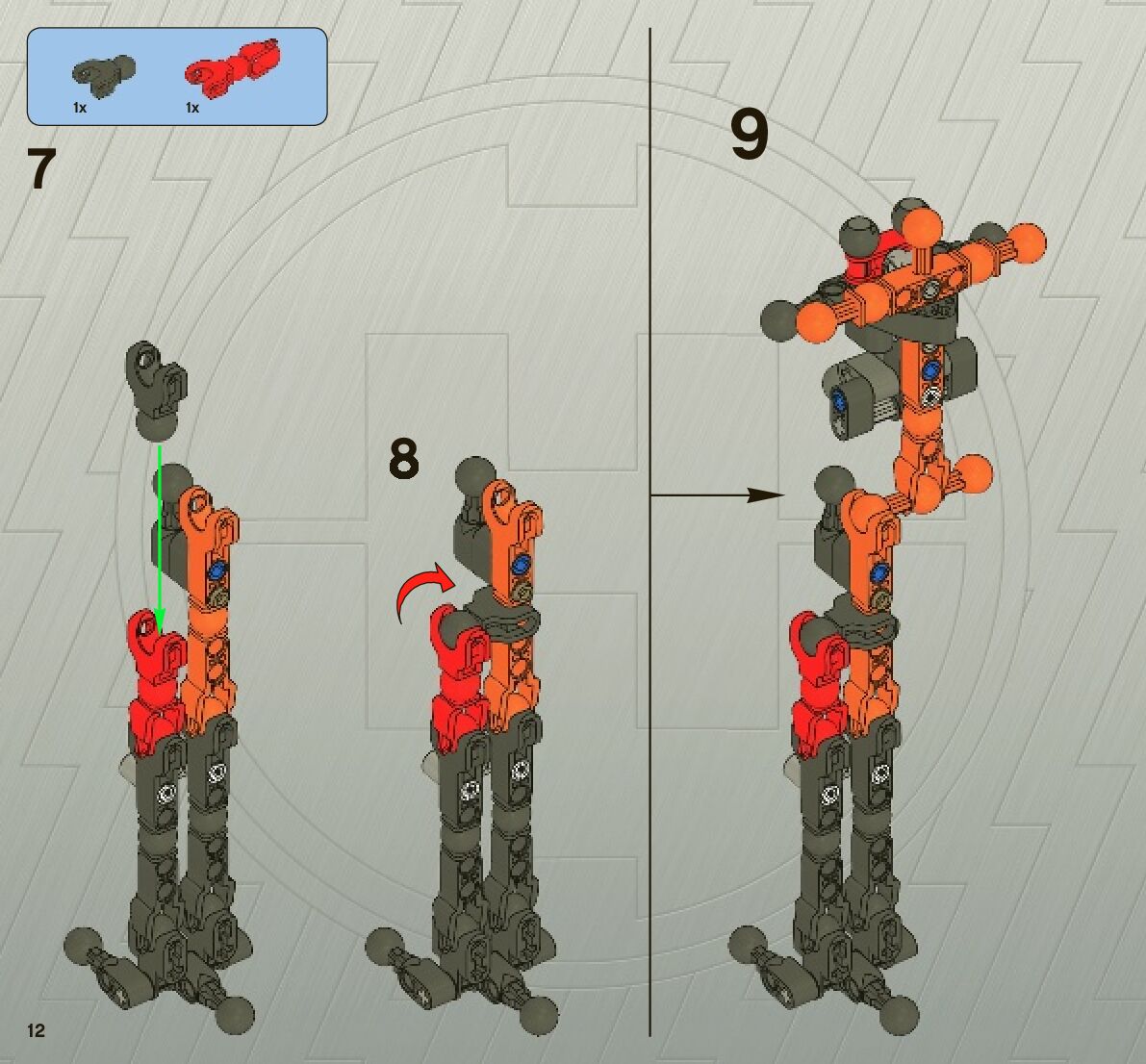 1x
1x

7

8

9

12