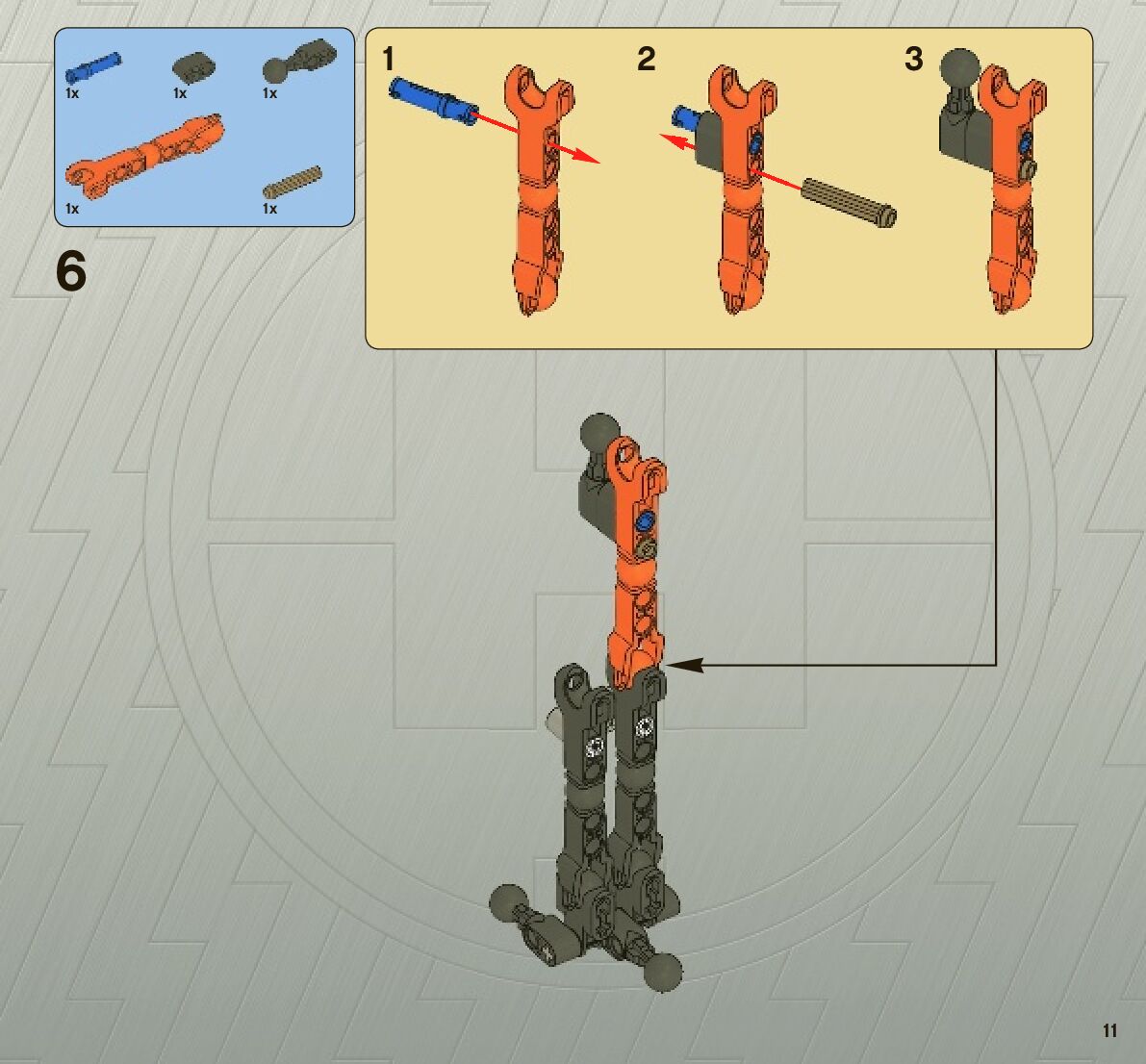 1x
1x
1x
1x
1x

6

1
2
3

11