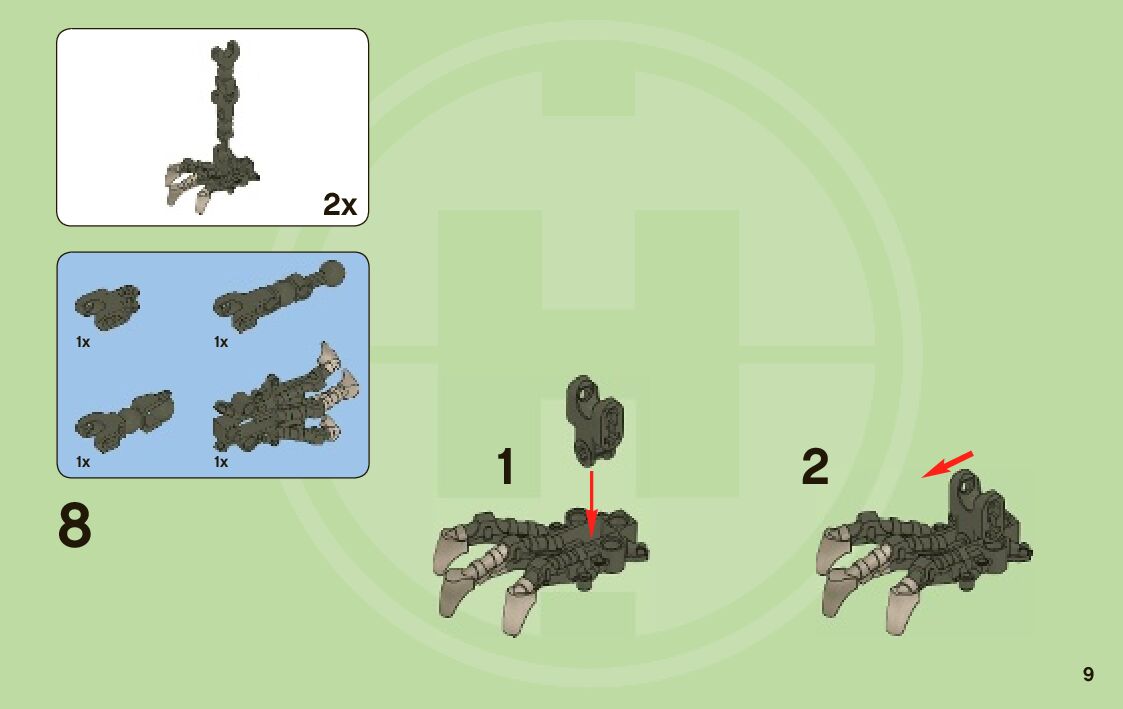 2x

1x
1x
1x
1x

8

1

2

9