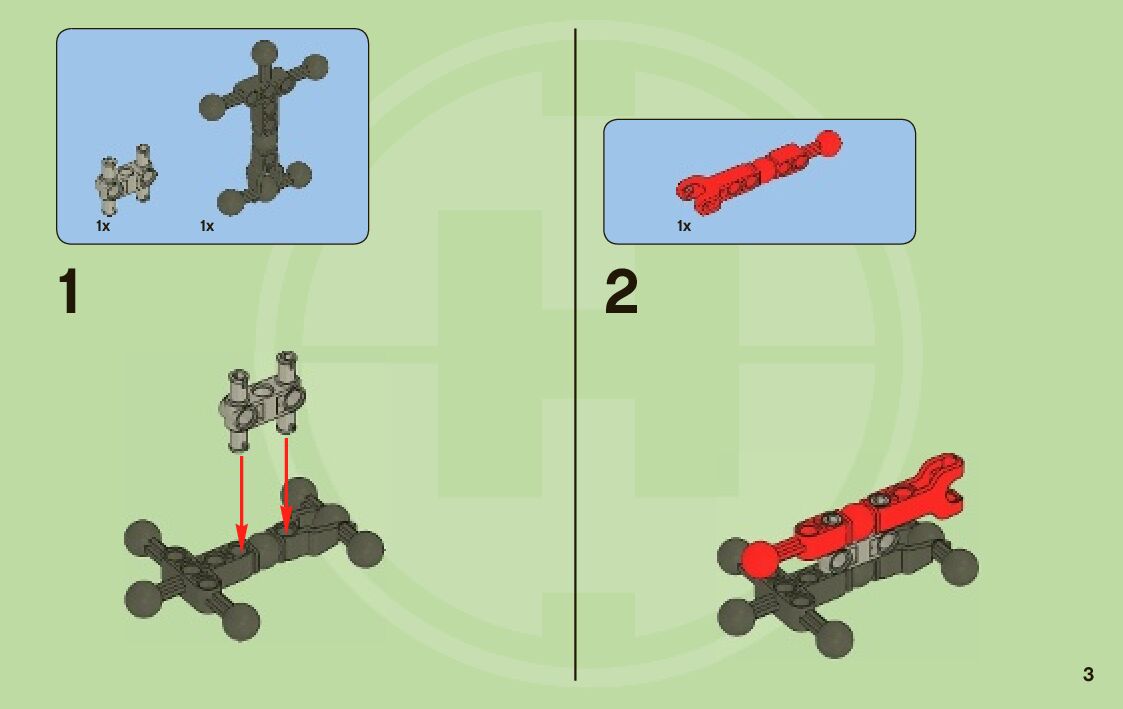 1x 1x

1

1x

2

3