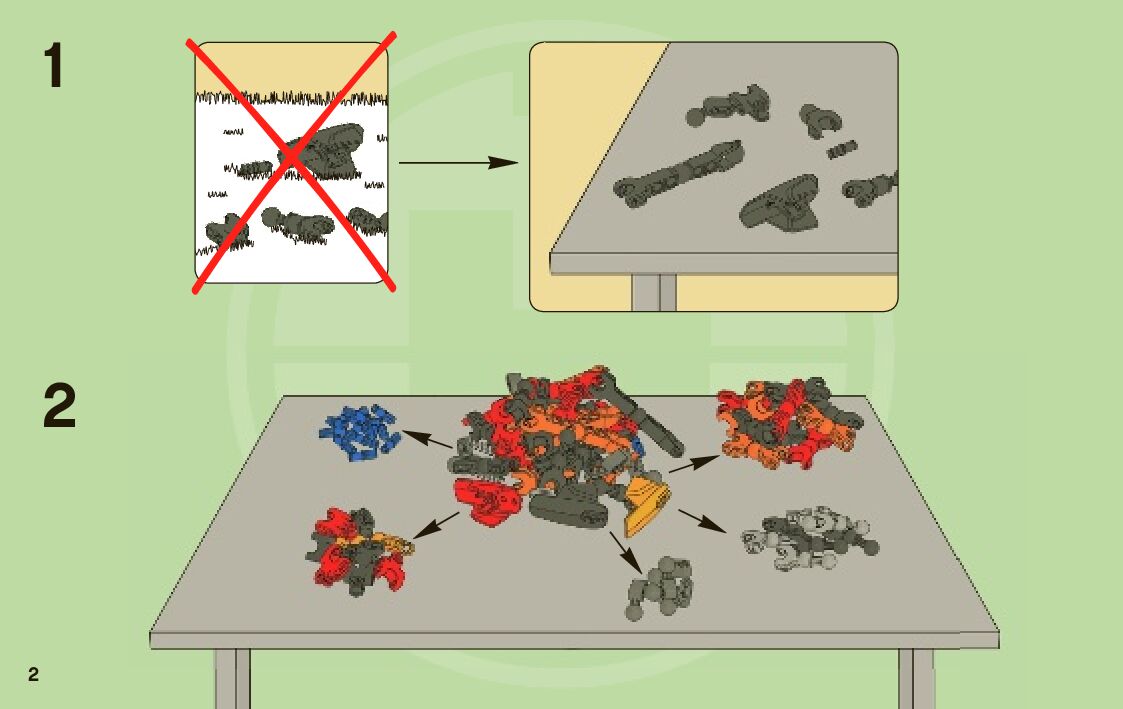 1

2

2