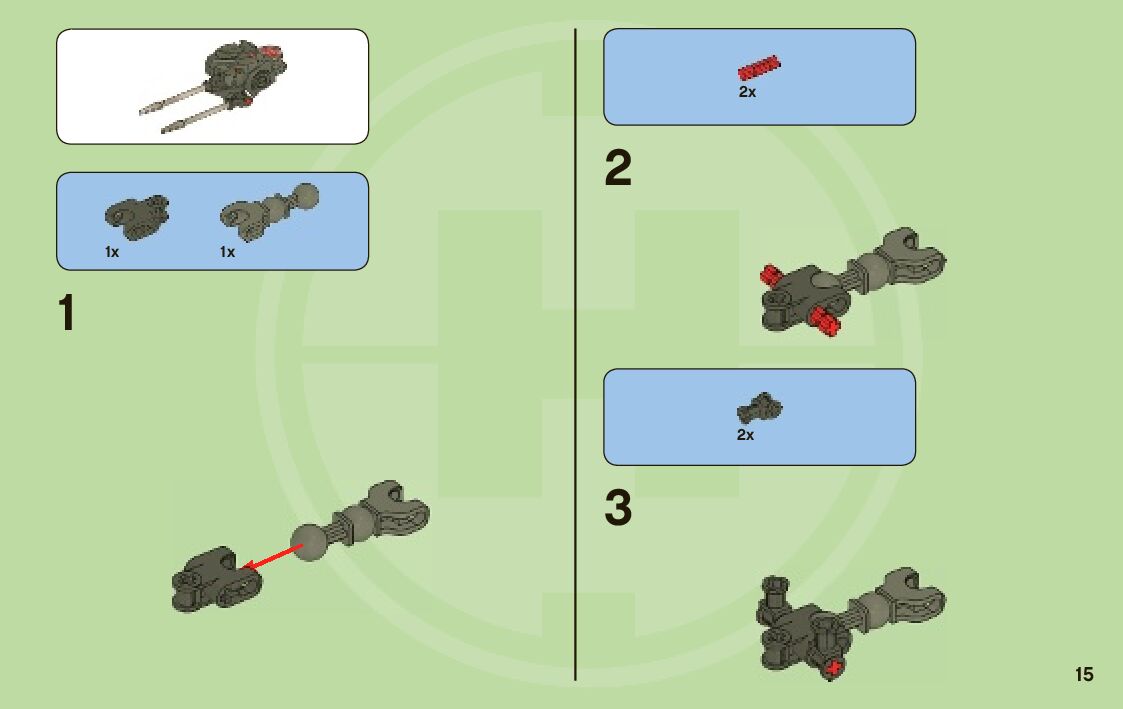 1x 1x

1

2x

2

2x

3

15