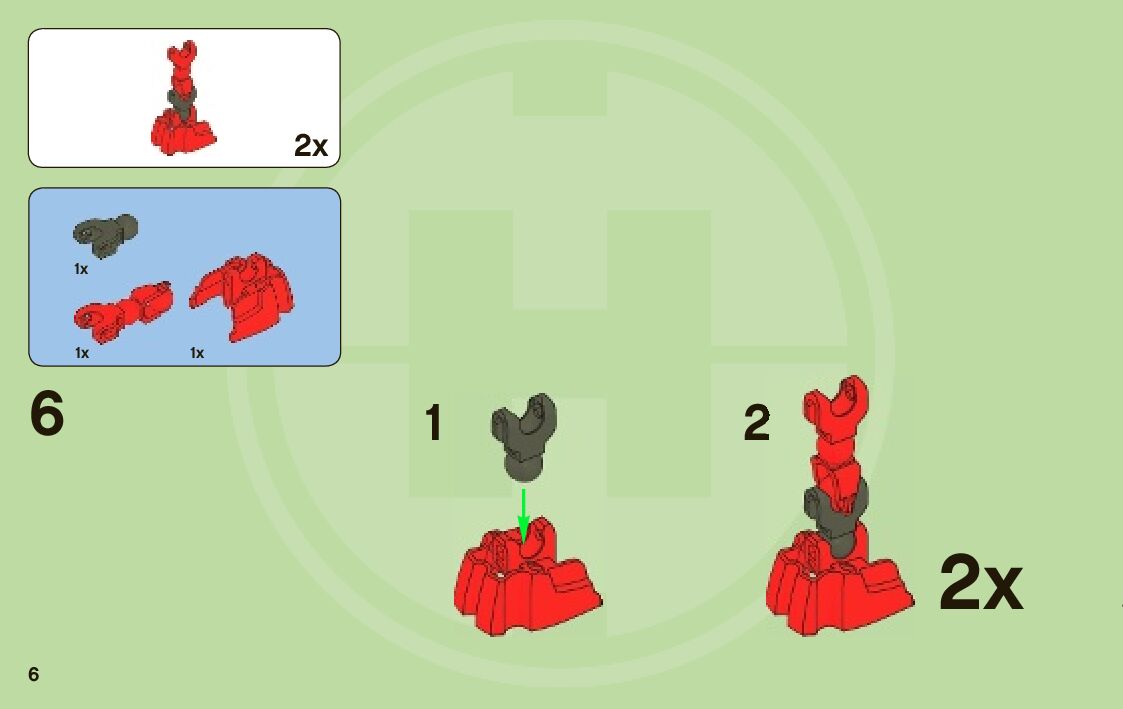 2x

1x

1x

1x

6

1

2

2x

6