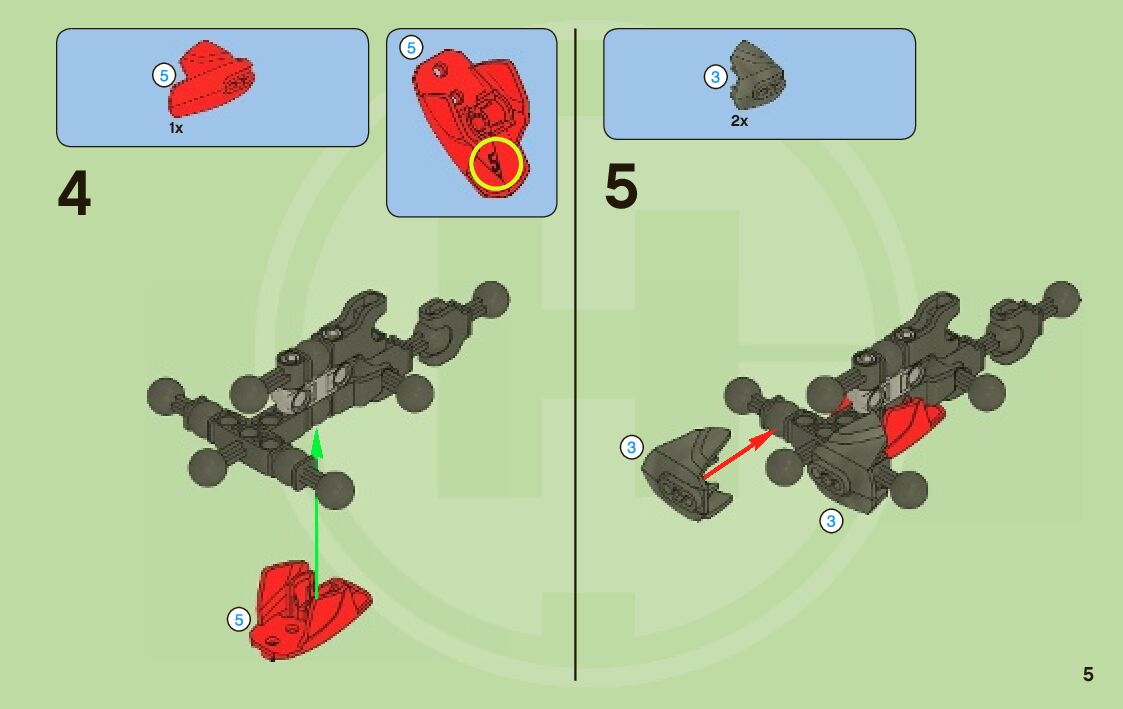 5
1x

5
5

4

5

3
2x

5

3

3

5