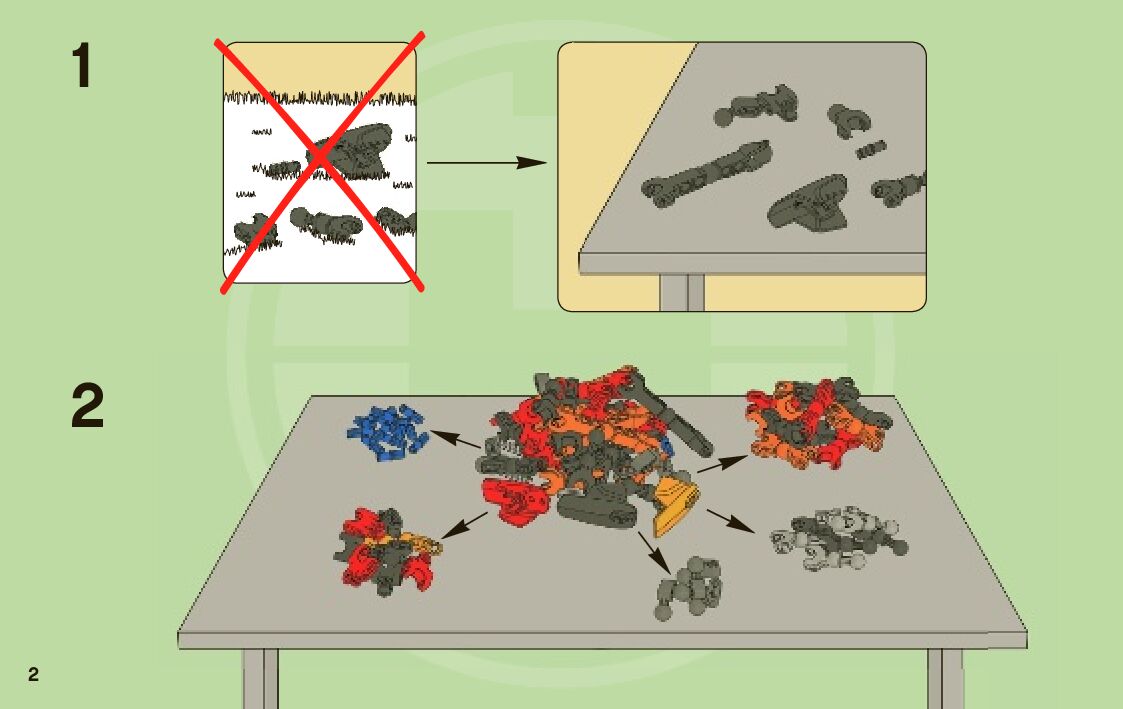 1

2

2