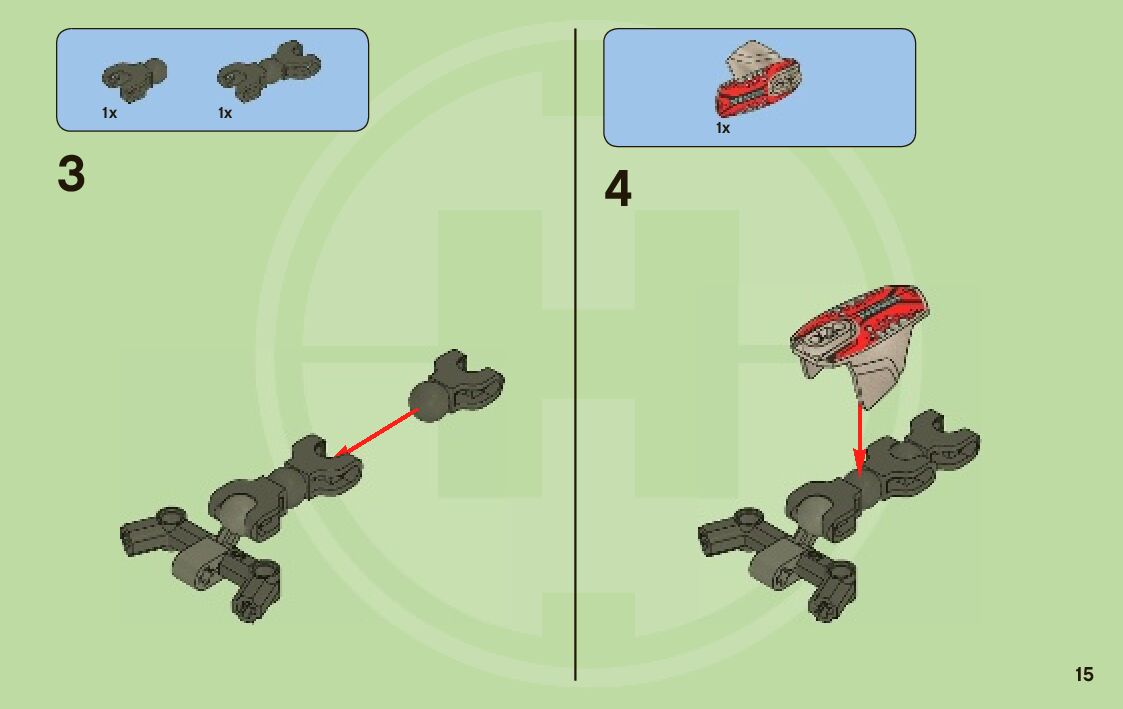 1x 1x

3

1x

4

15